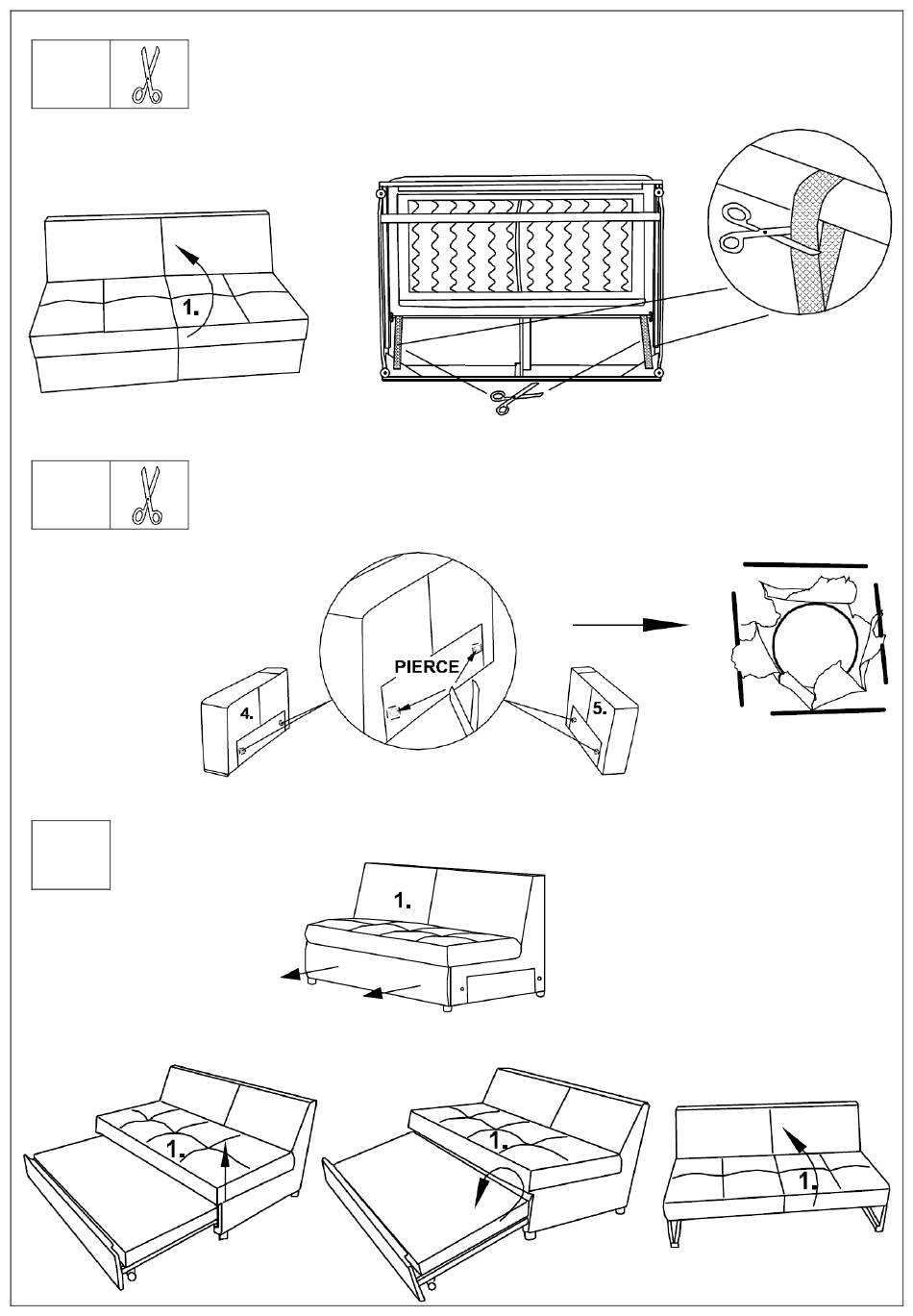 1.

PIERCE

4.

5.

1.

1.

1.

1.