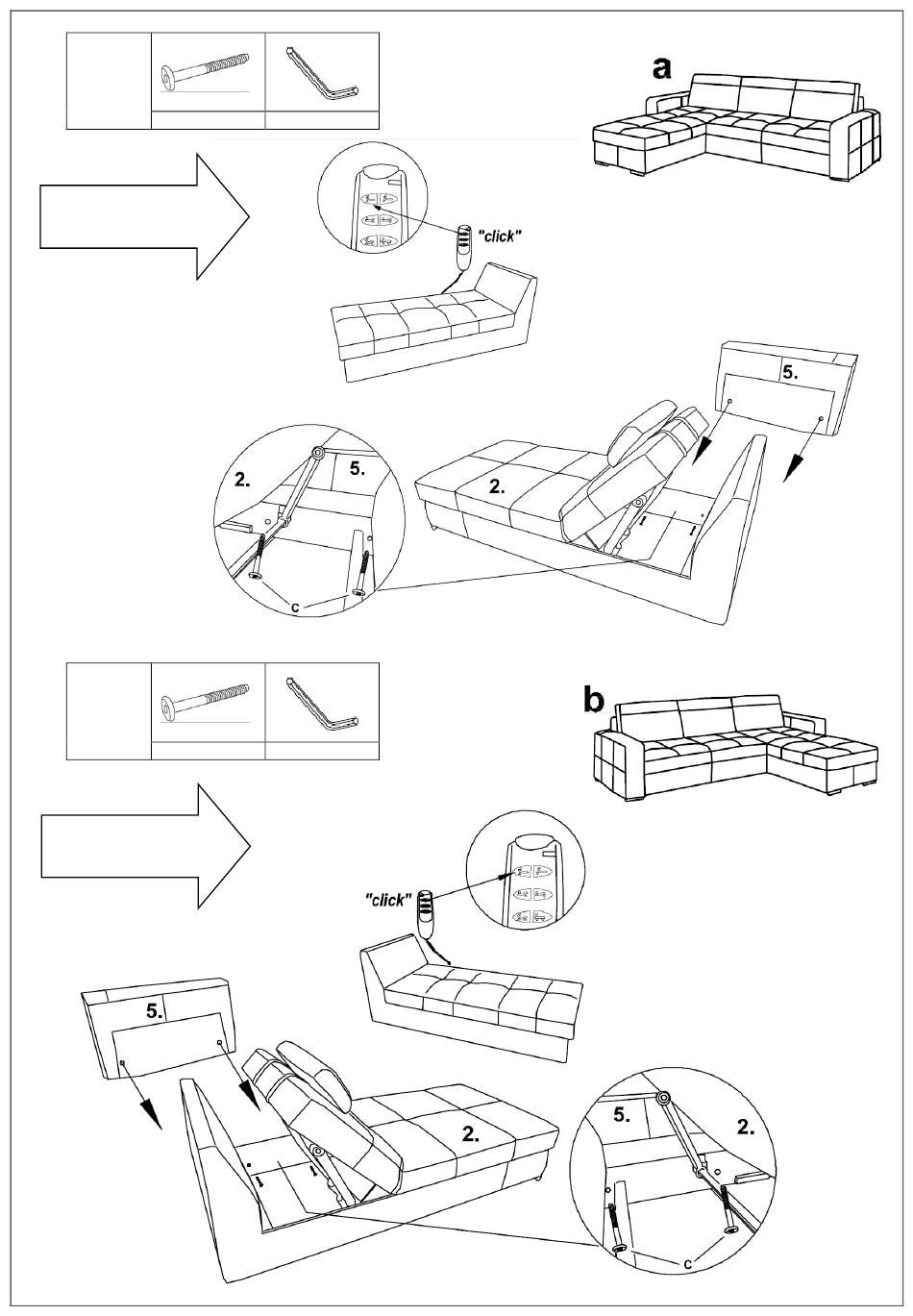 a

"click"

5.

2.

5.

2.

c

b

"click"

5.

2.

5.

2.

c