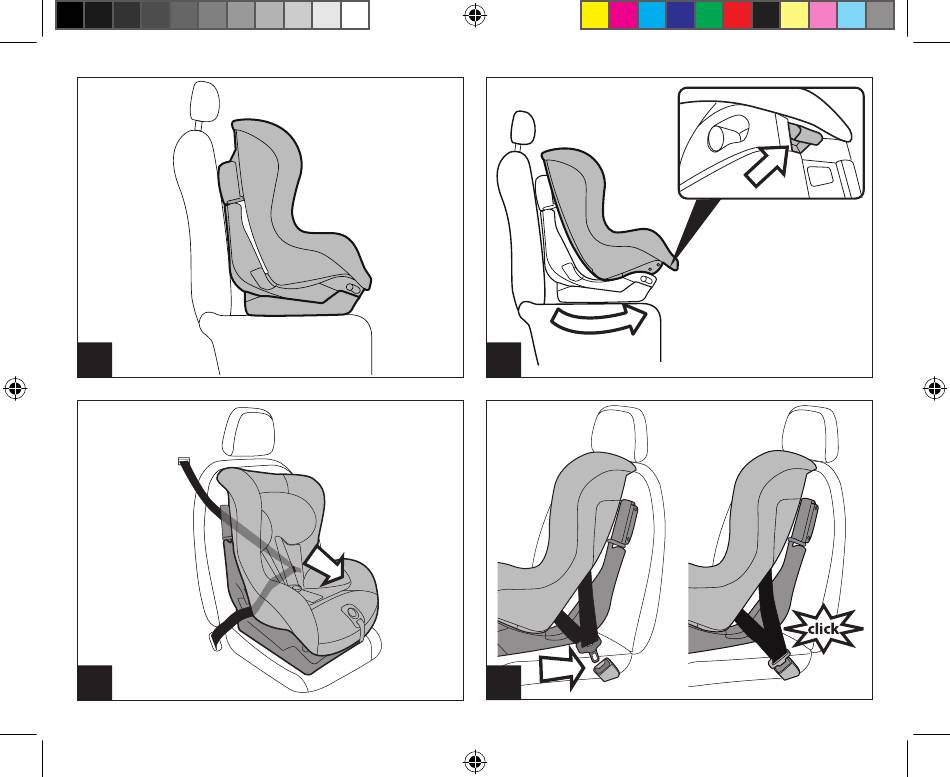 click