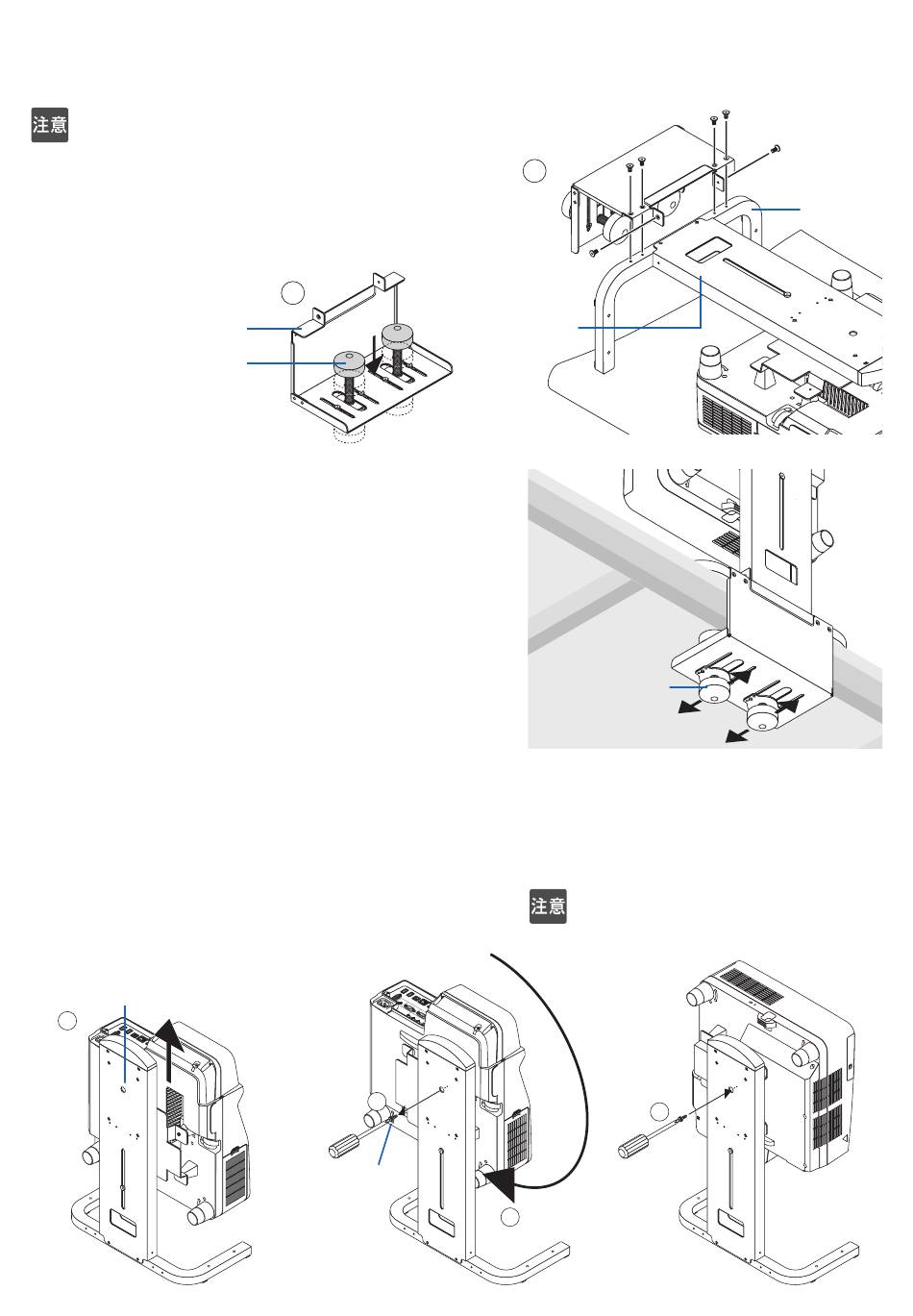 注意

注意