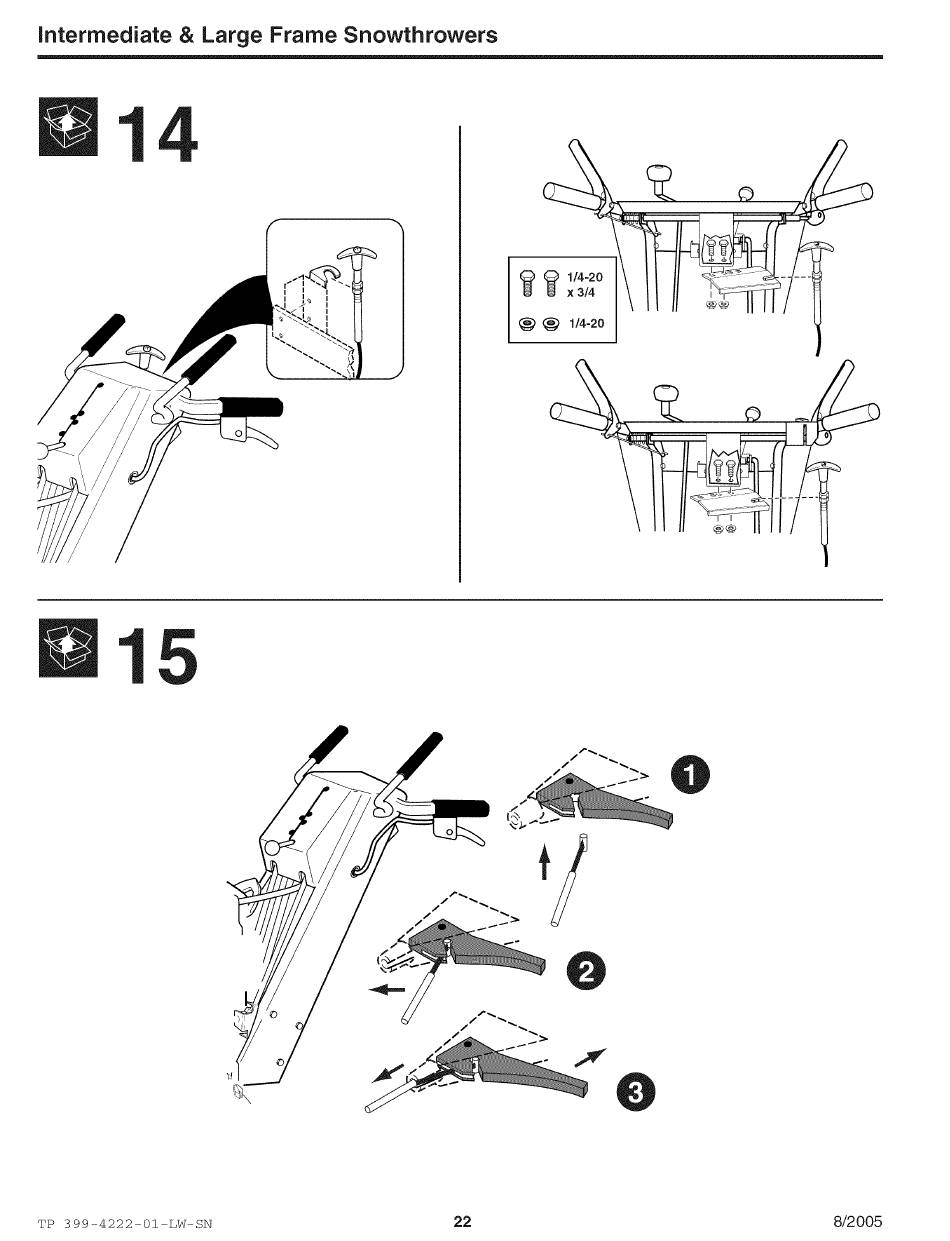 Intermediate & Large Frame Snowthrowers

14

1/4-20
x 3/4

1/4-20

15

1

2

3

TP 399-4222-01-LW-SN

22

8/2005