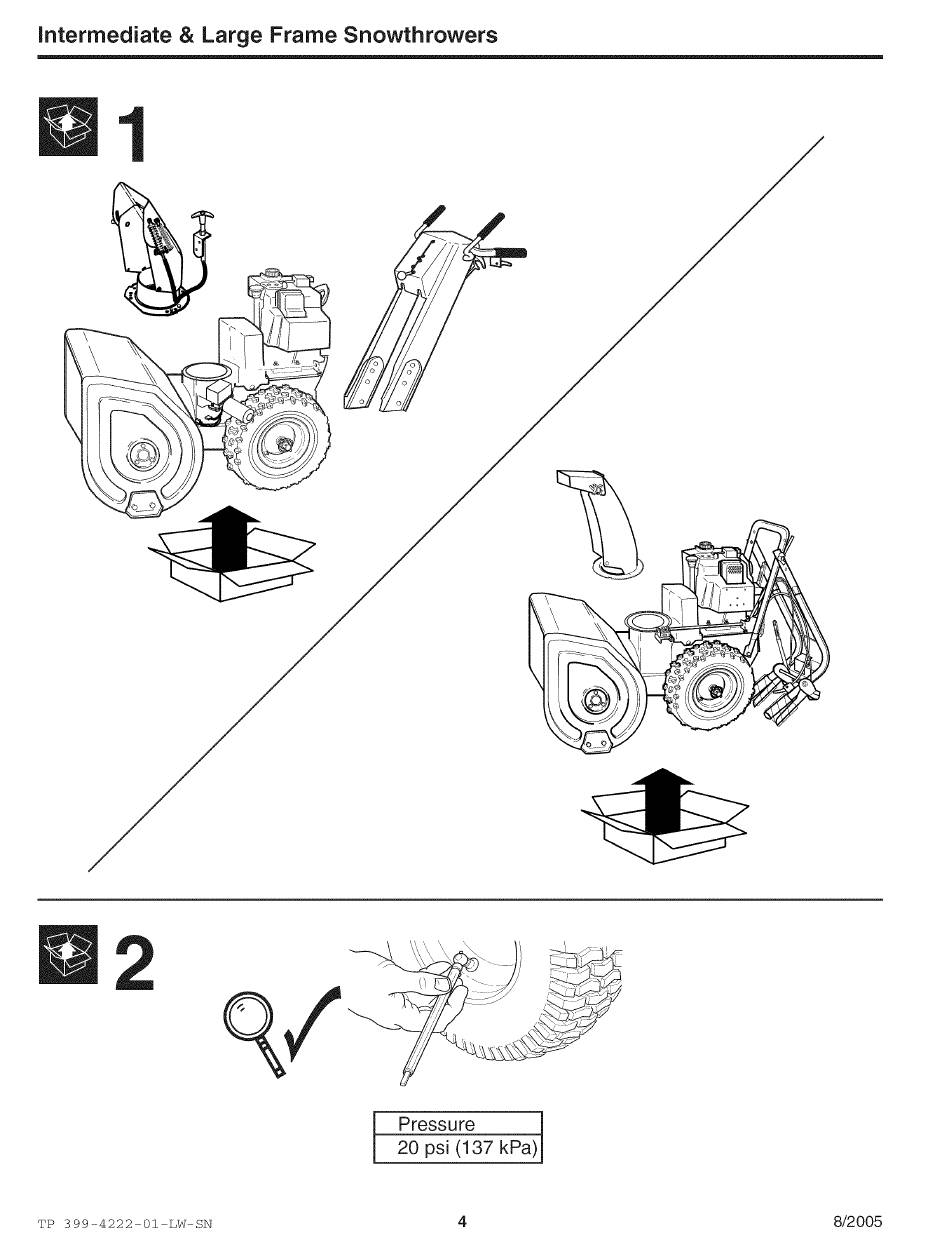 Intermediate & Large Frame Snowthrowers

1

2

| Pressure |
|---|
| 20 psi (137 kPa) |

TP 399-4222-01-LW-SN

4

8/2005