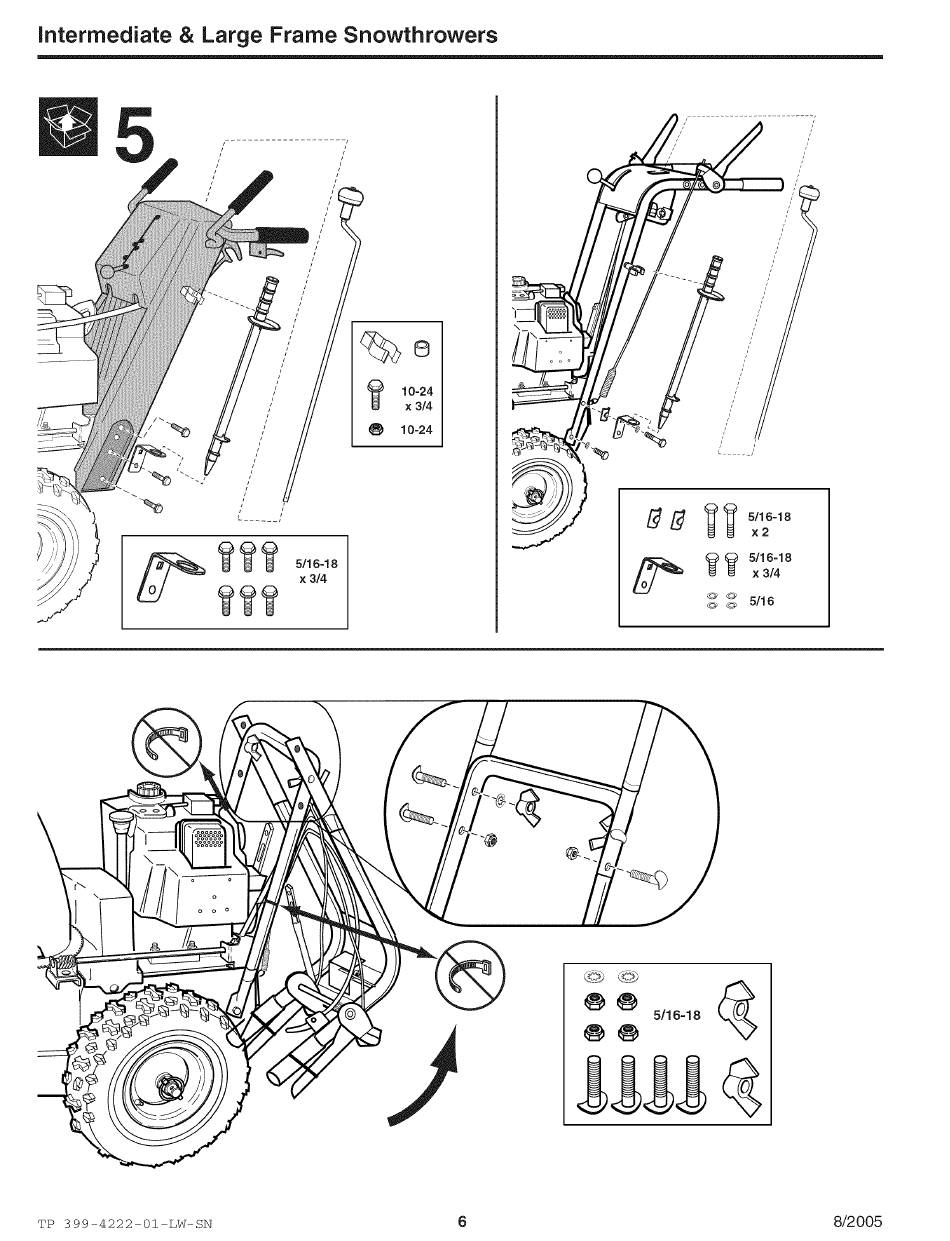 Intermediate & Large Frame Snowthrowers

5

10-24
x 3/4
10-24

5/16-18
x 3/4

5/16-18
x 2
5/16-18
x 3/4
5/16

5/16-18

TP 399-4222-01-LW-SN

6

8/2005