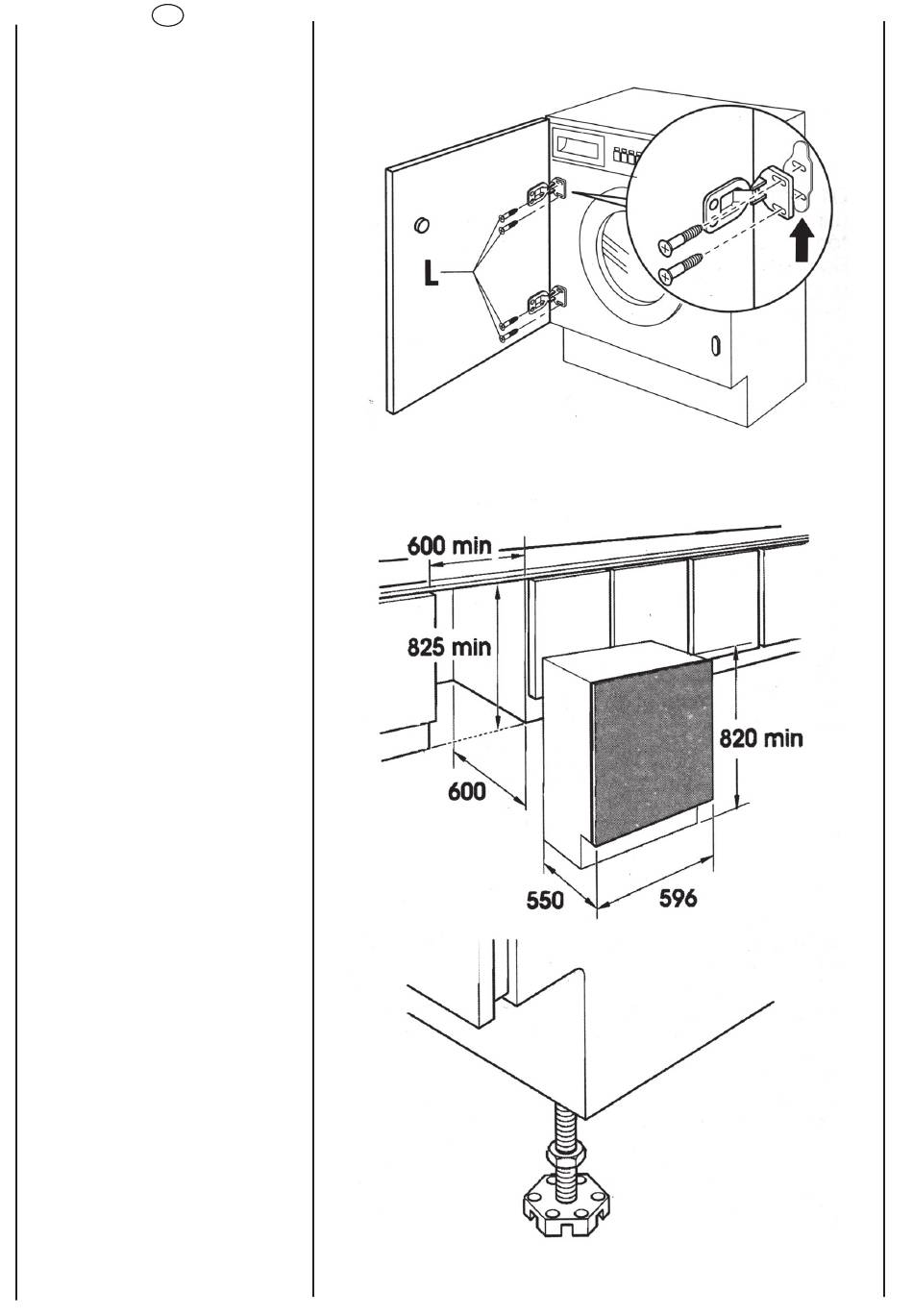 L

600 min

825 min

820 min

600

550

596