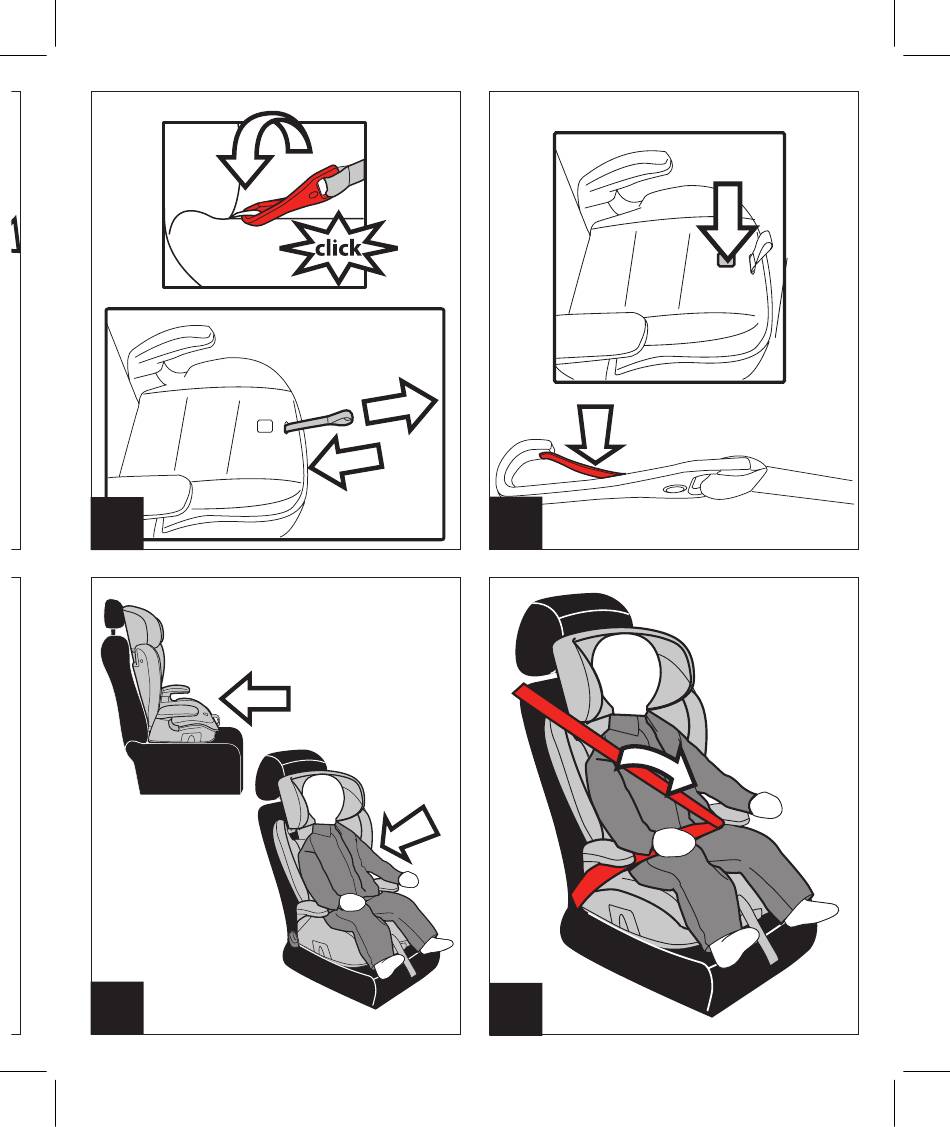 click