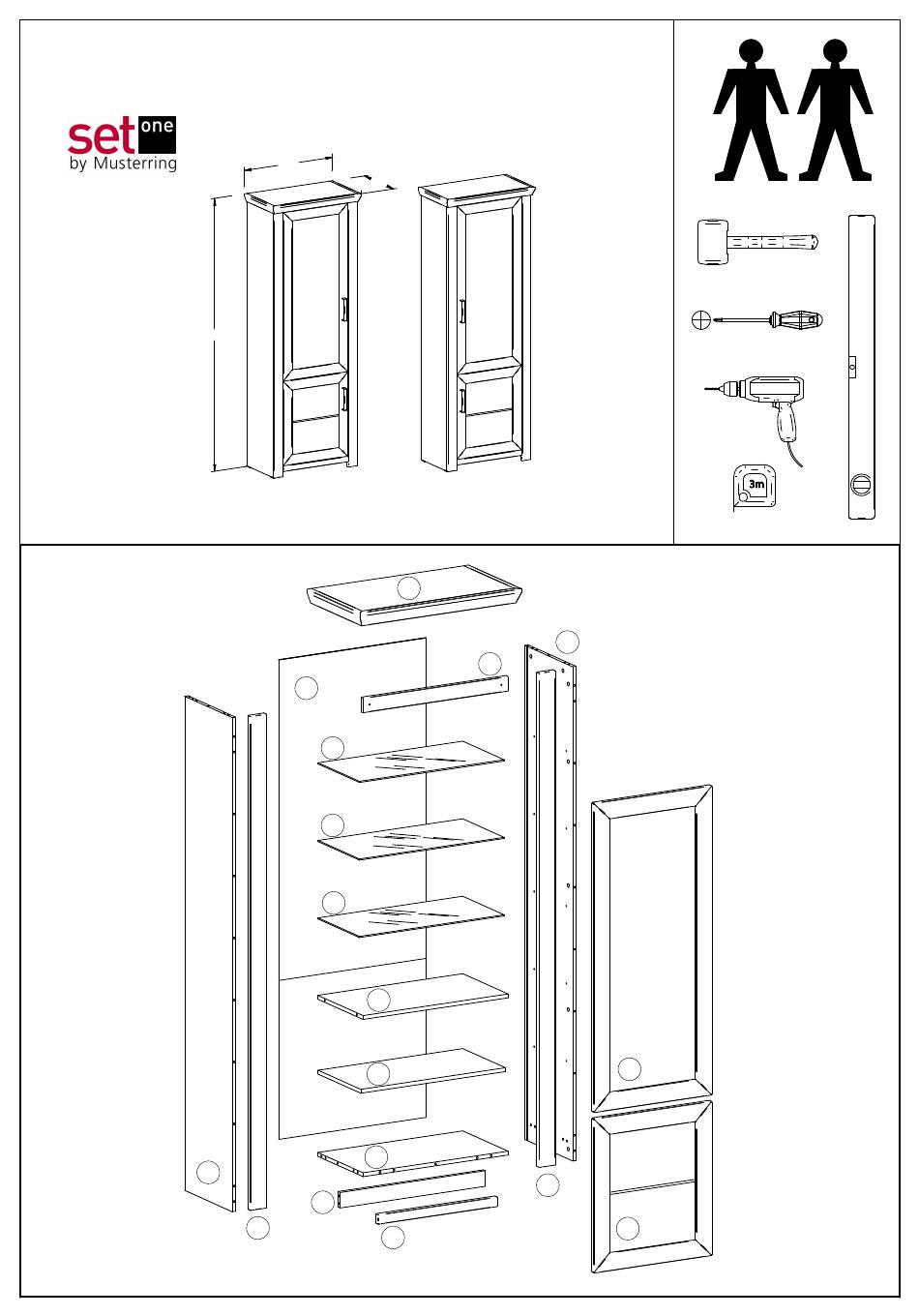 set one
by Musterring

3m