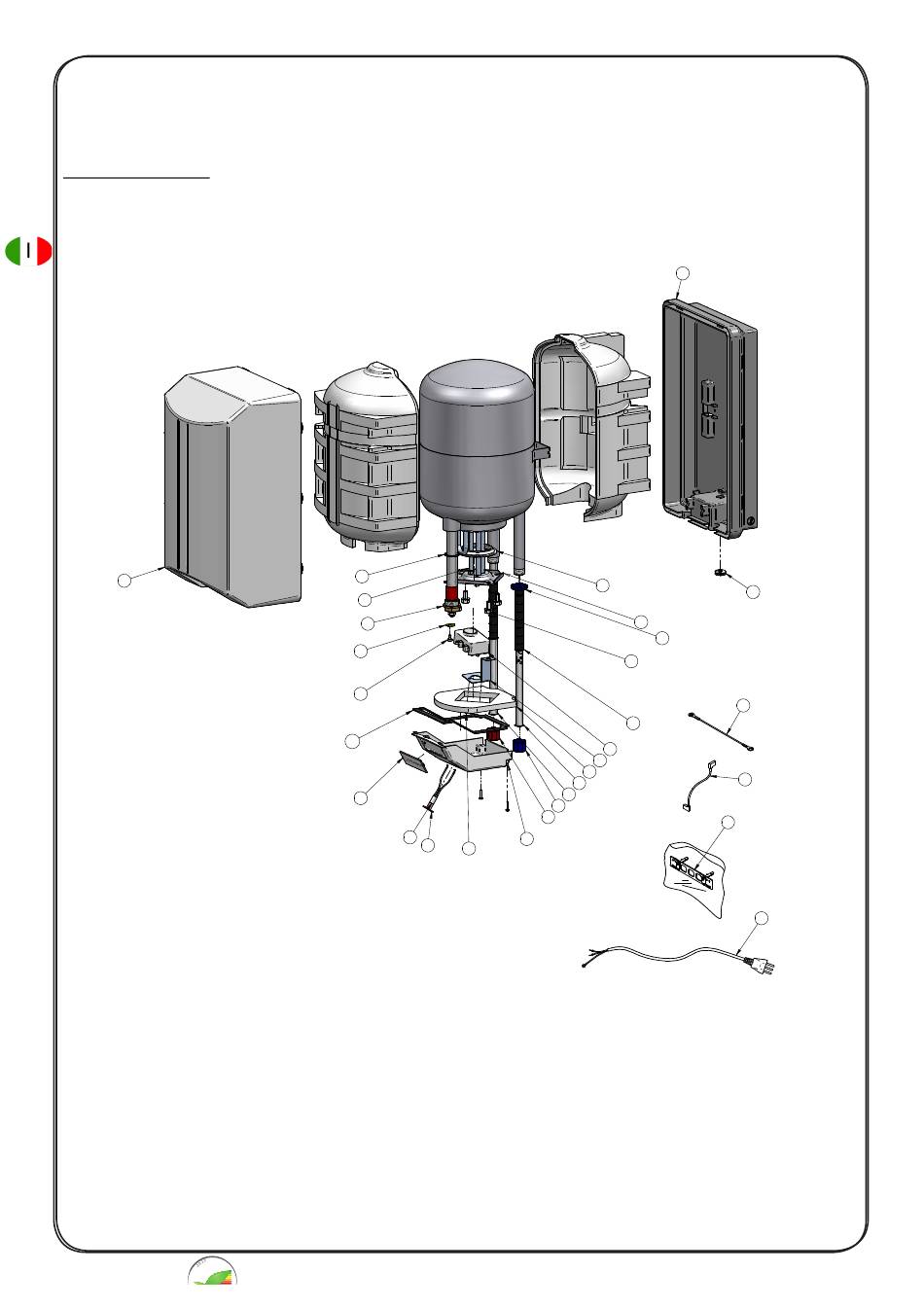 I