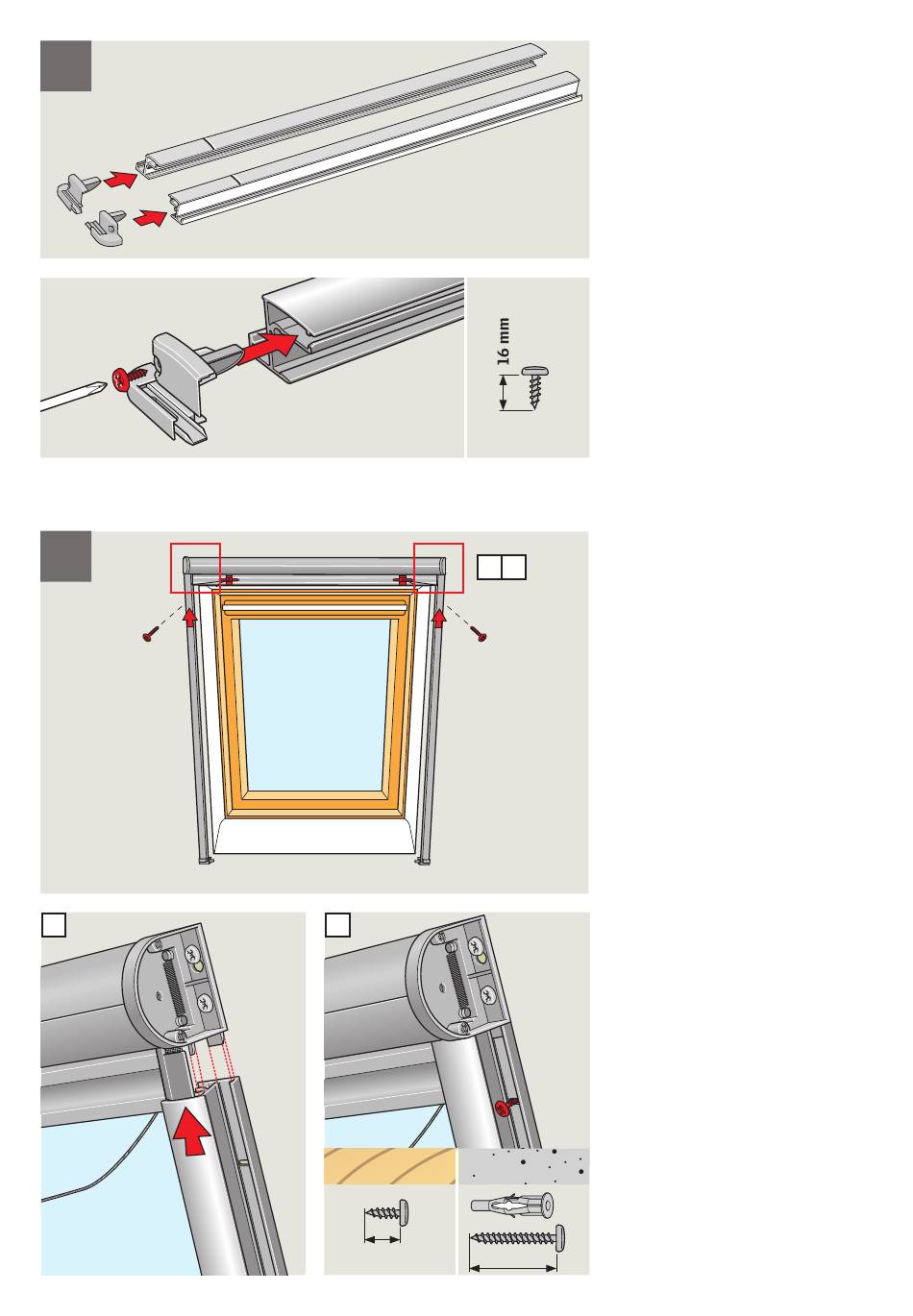 16 mm