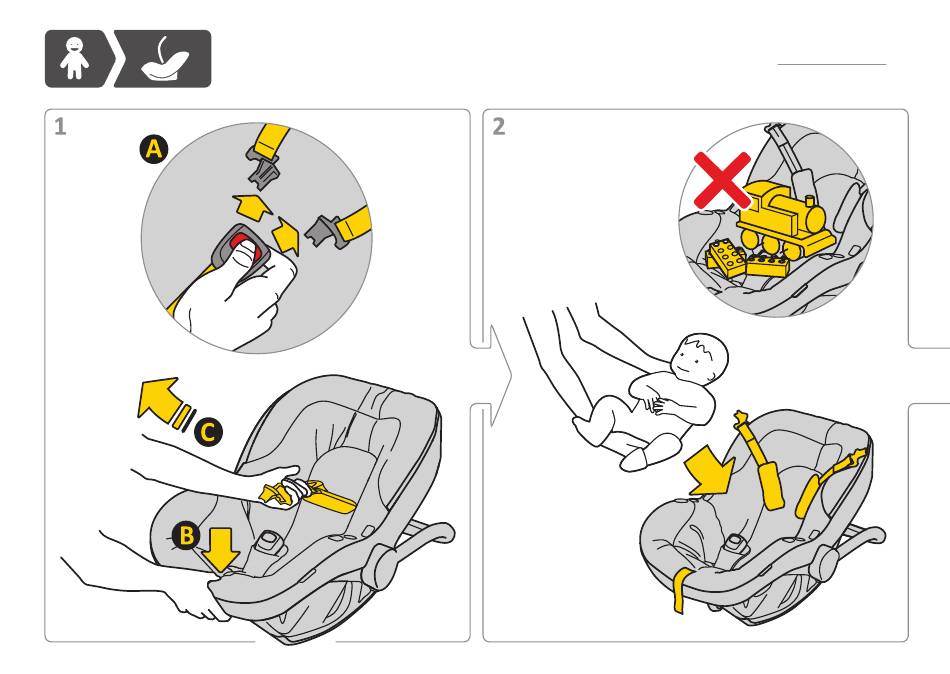 1

A

C

B

2