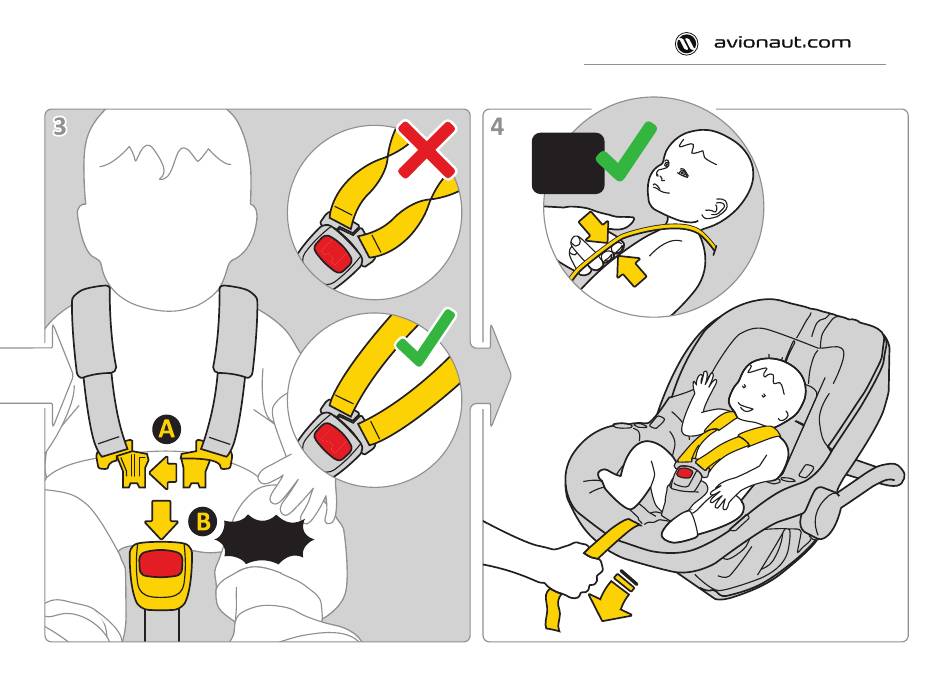 avionaut.com

3

A

B

4