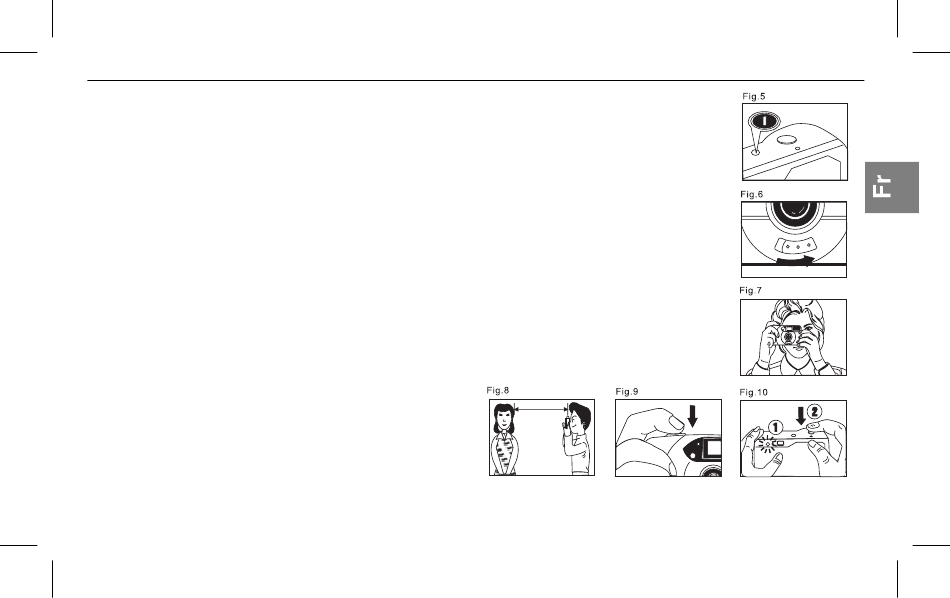 Fig.5

Fr

Fig.6

Fig.7

Fig.8

Fig.9

Fig.10

1

2