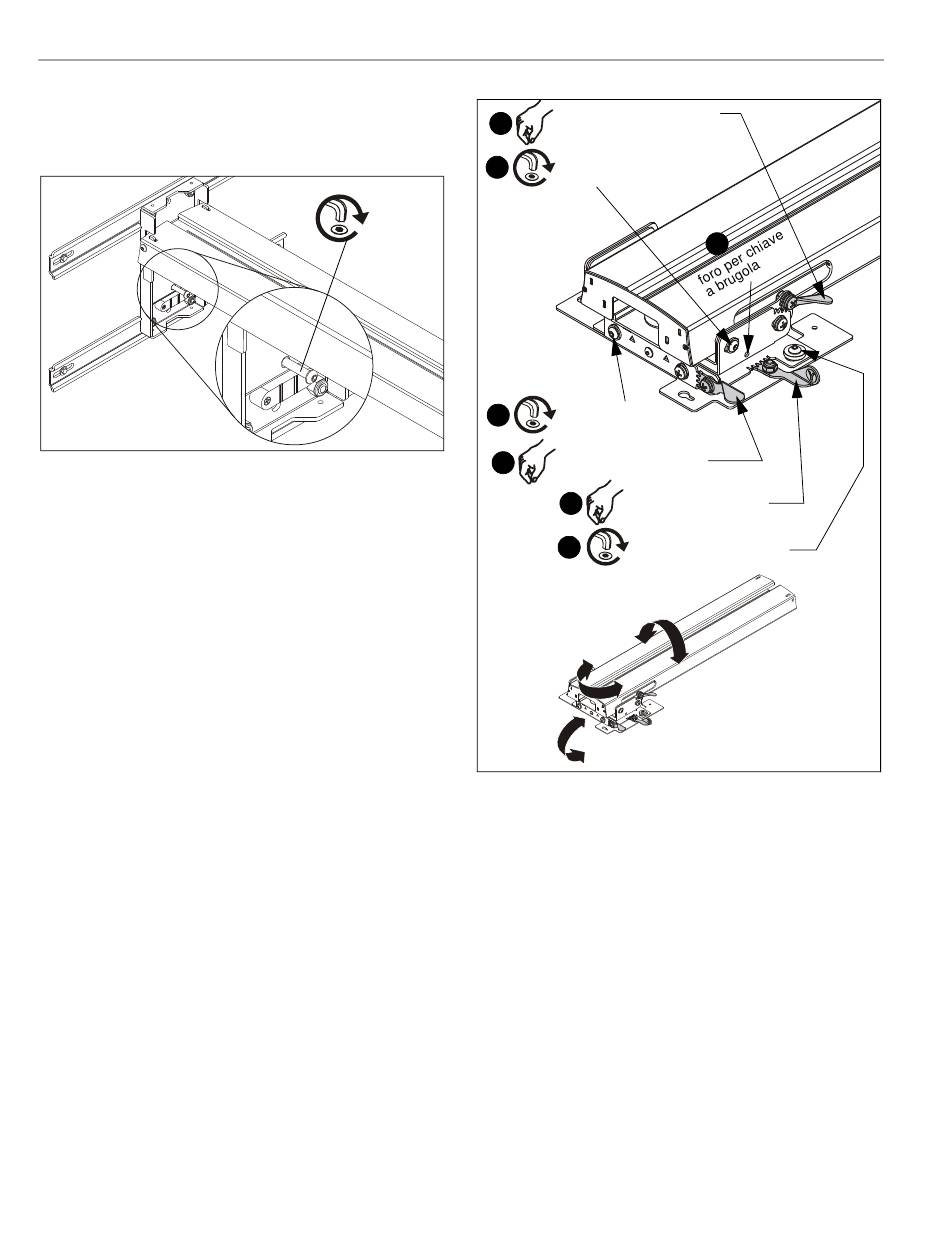 foro per chiave a brugola