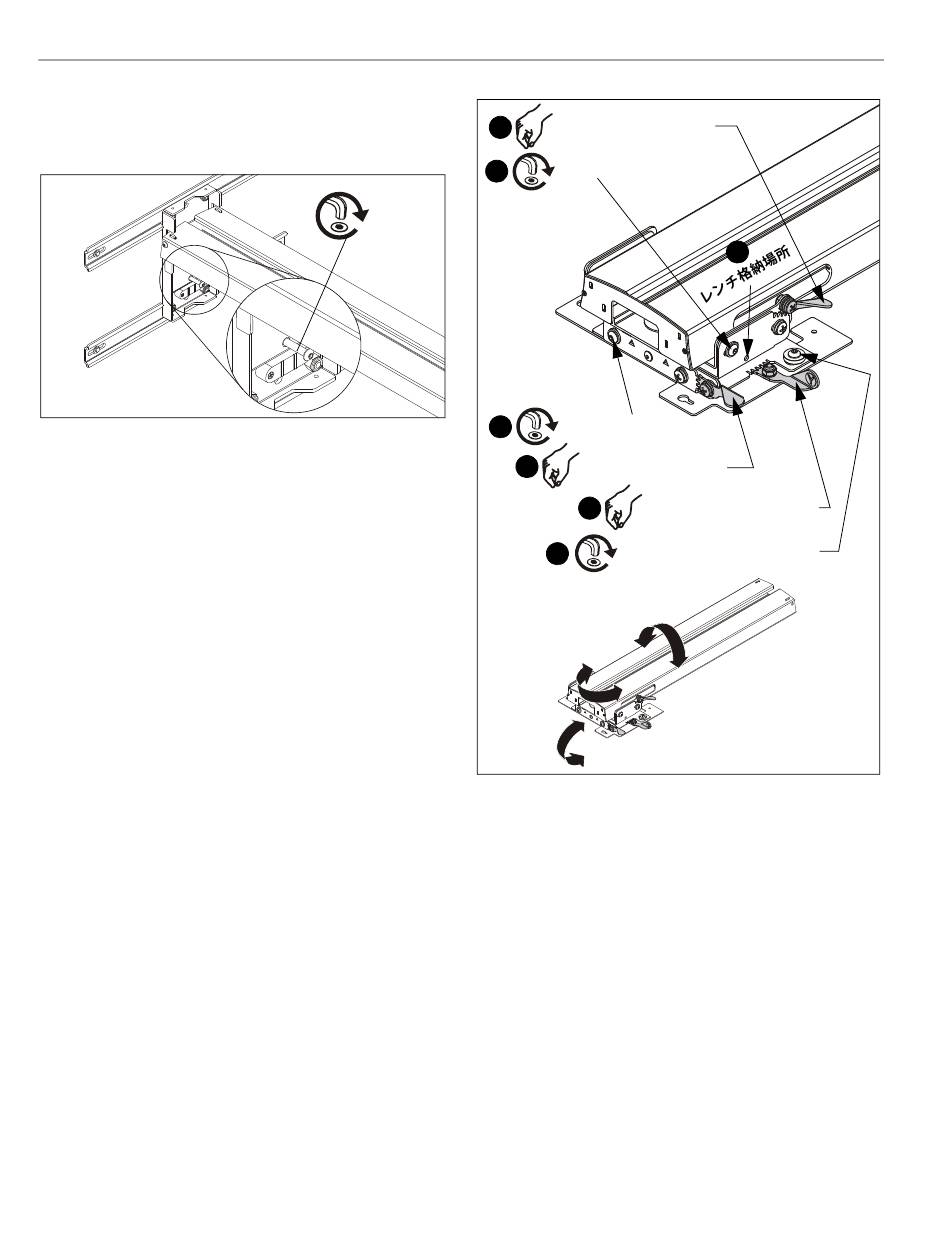 レンチ格納場所