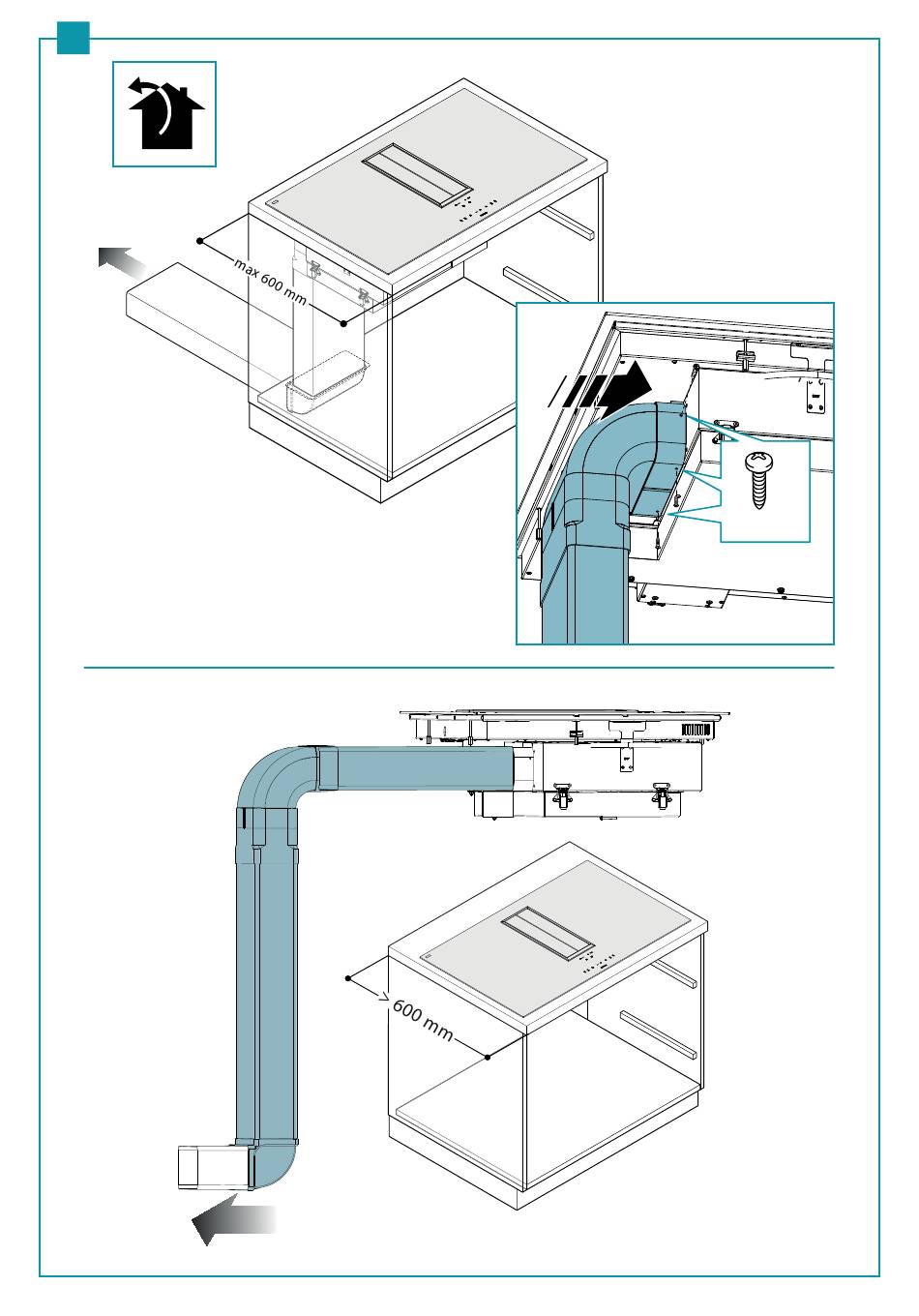 max 600 mm

> 600 mm