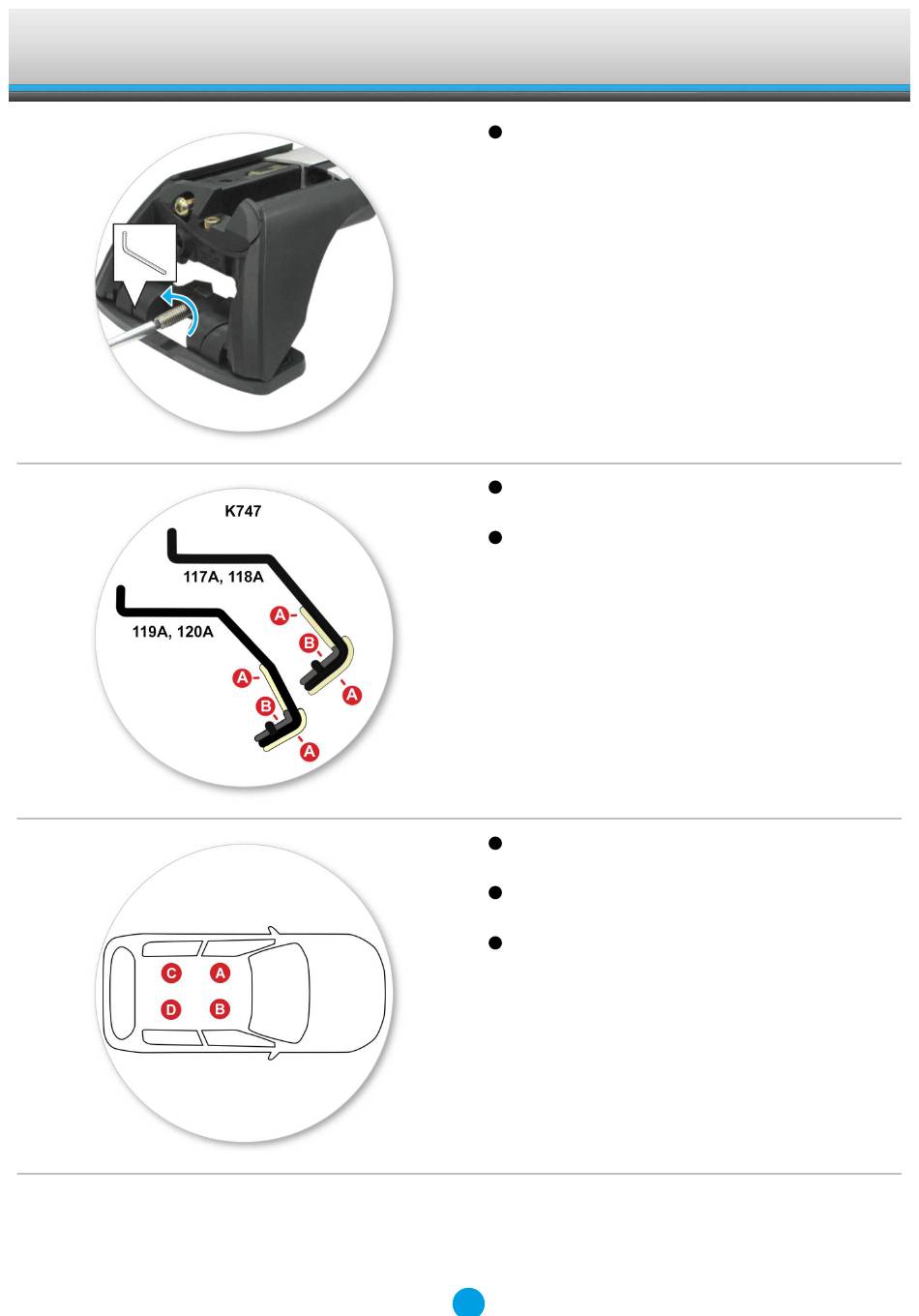 K747

117A, 118A

119A, 120A

A

B

A

A

B

A

C

A

D

B