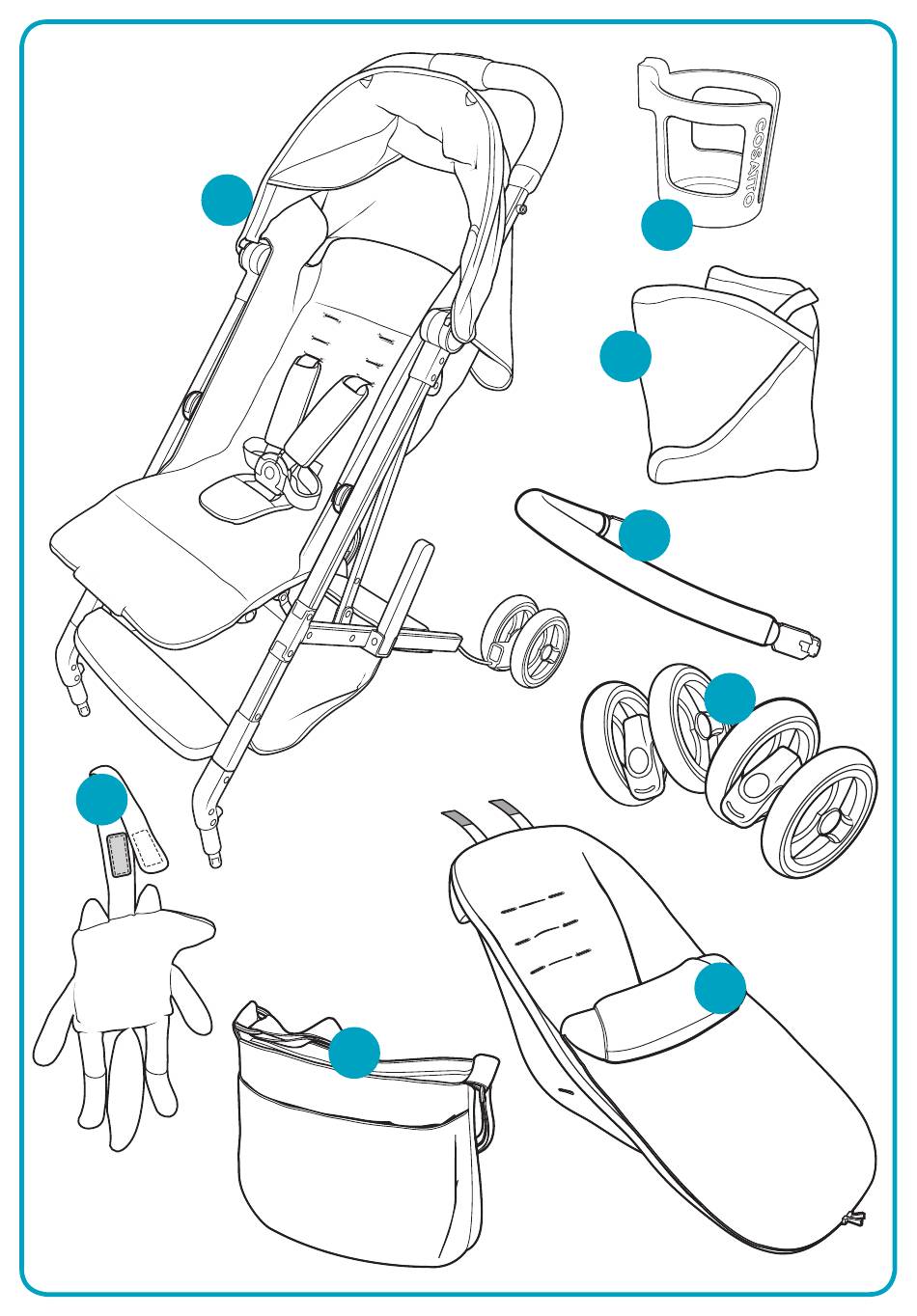 COSATTO