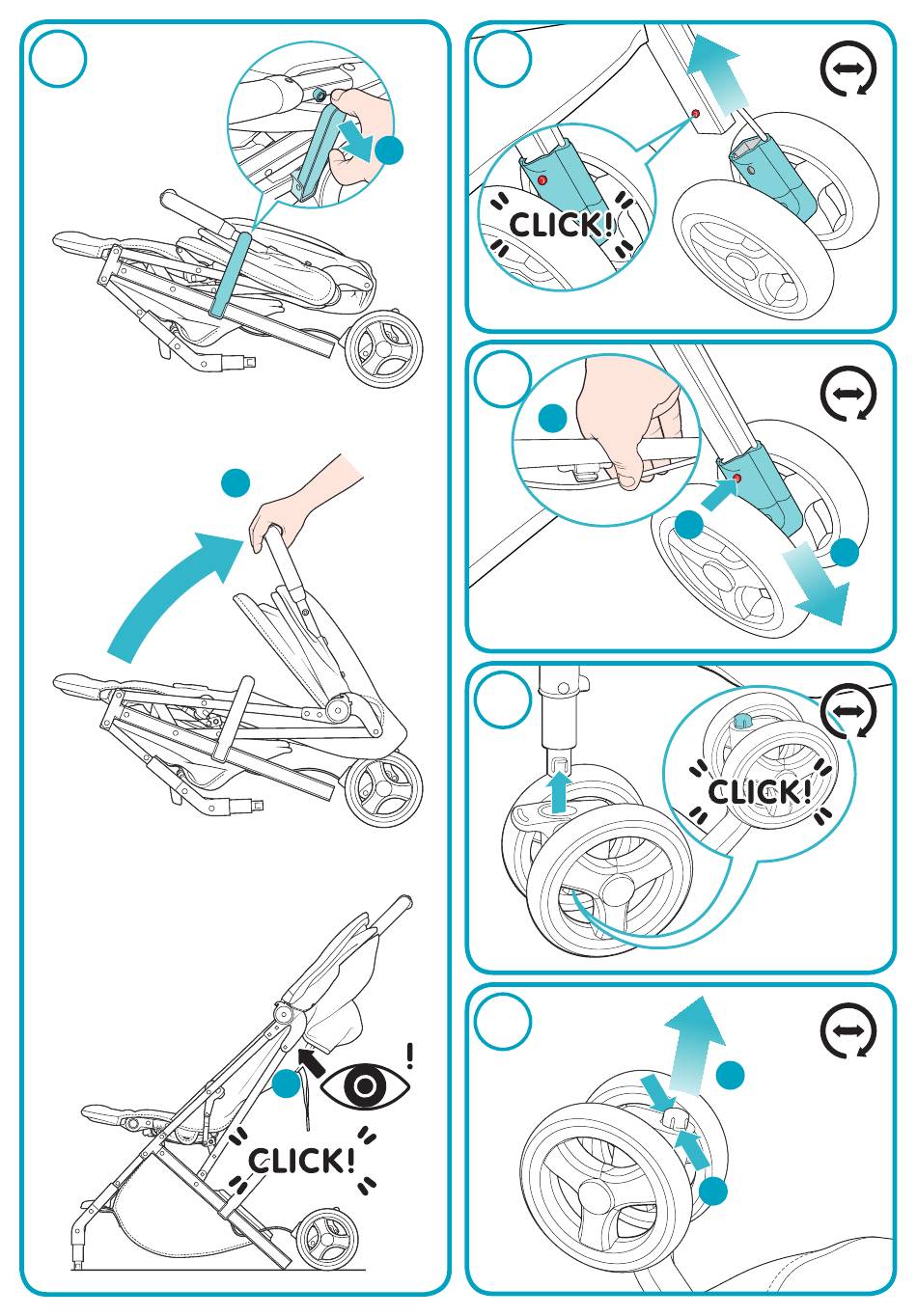 CLICK!

CLICK!

CLICK!

!