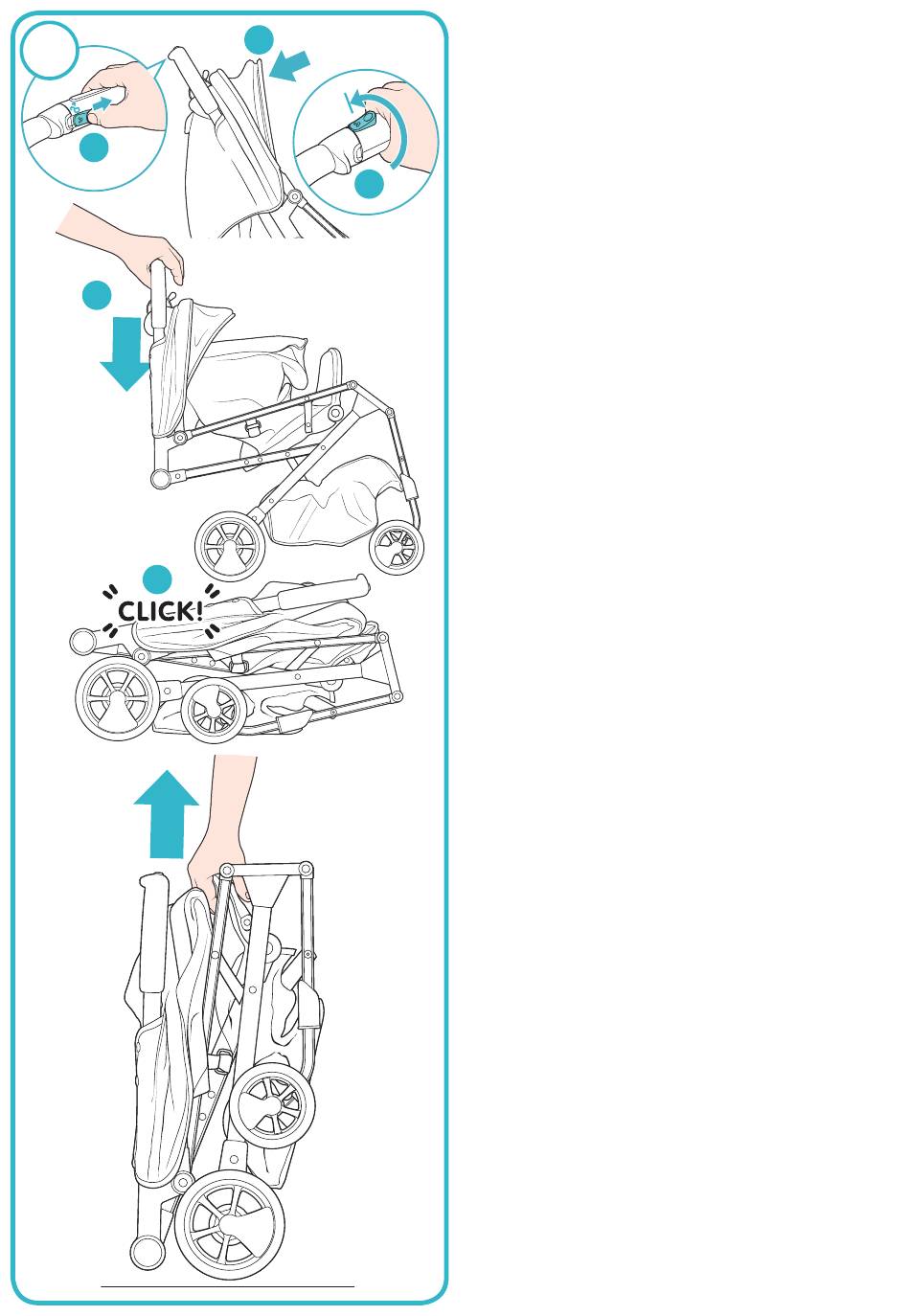 CLICK!