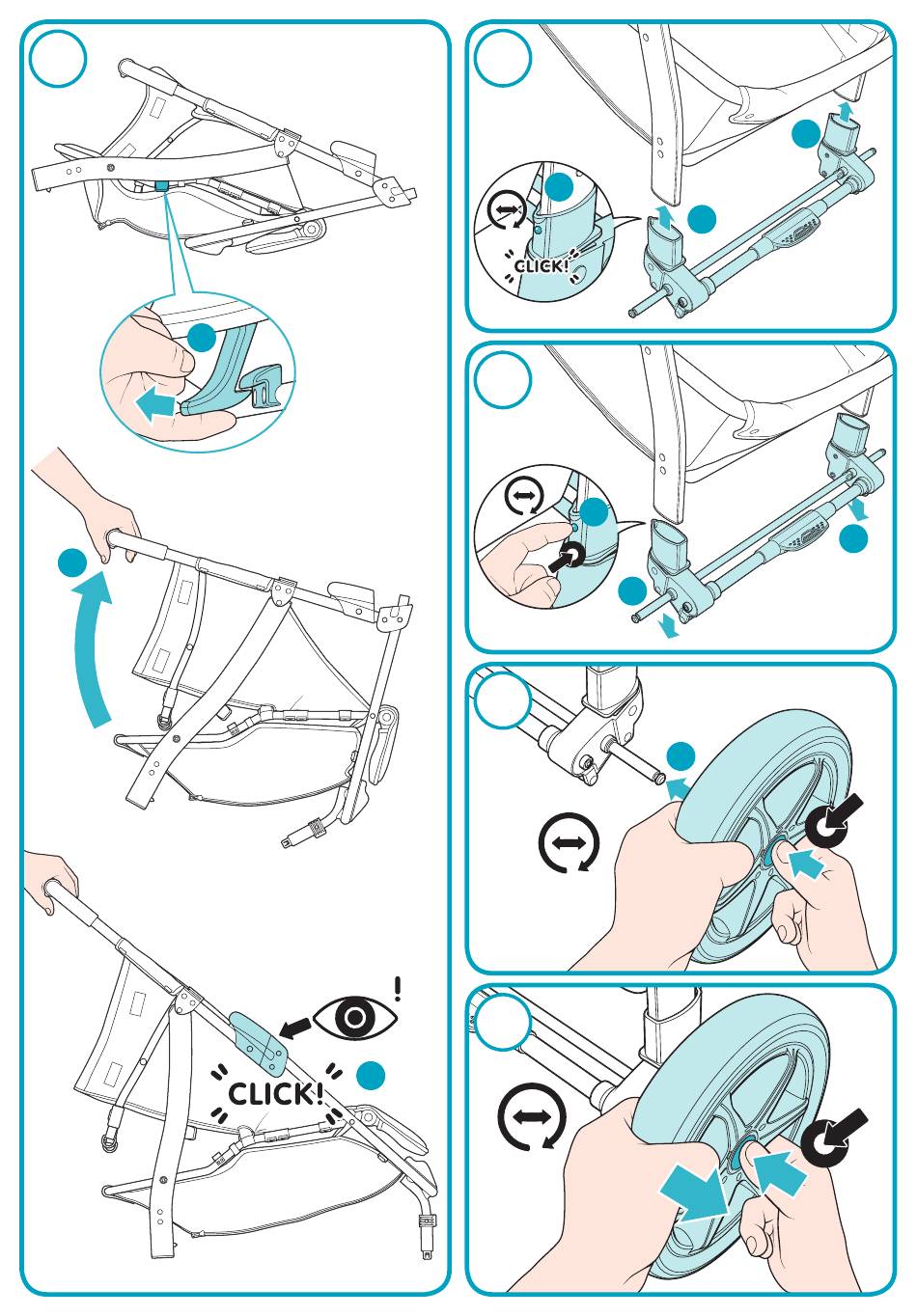 CLICK!

CLICK!

!