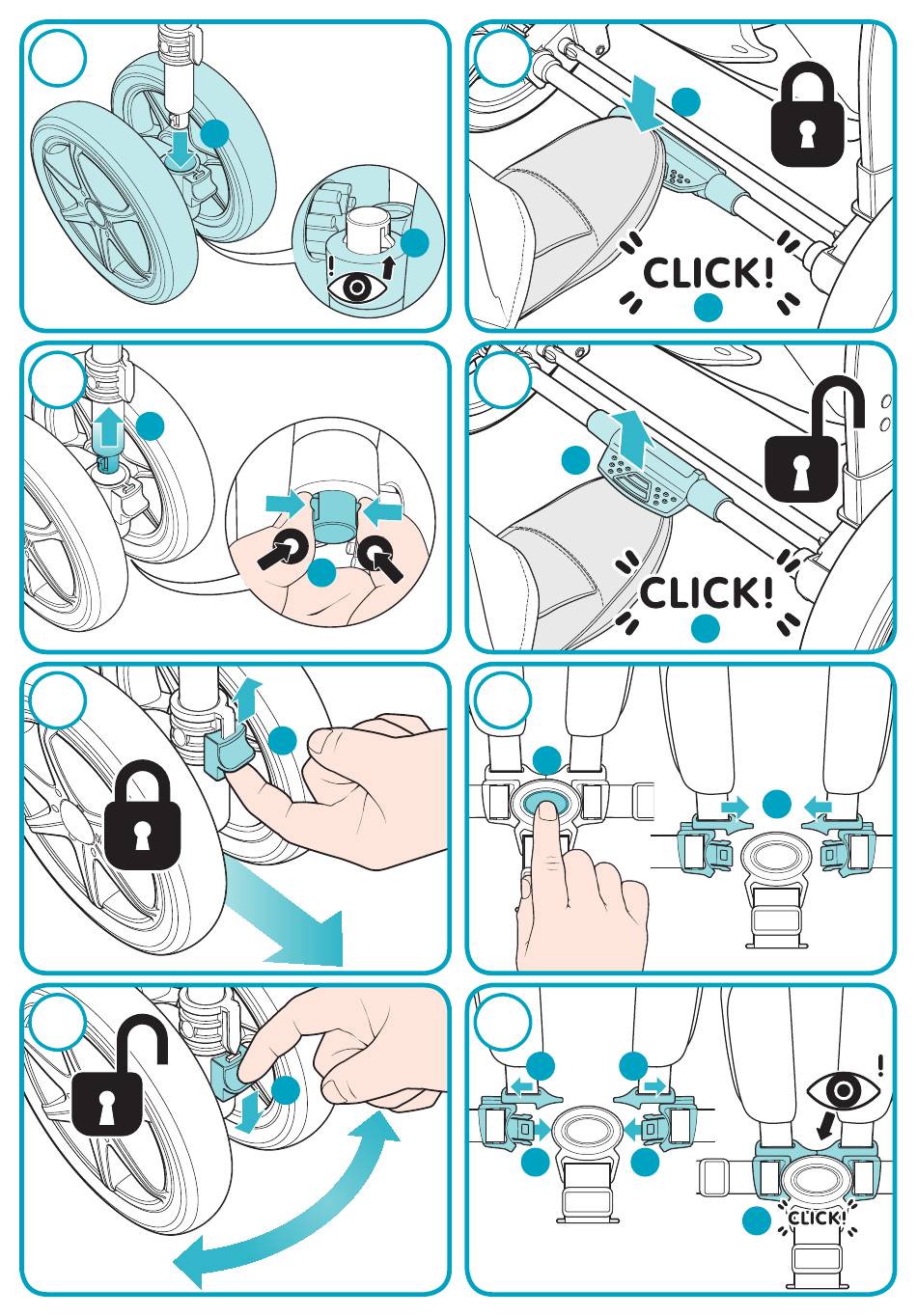 !

CLICK!

CLICK!

!

CLICK!