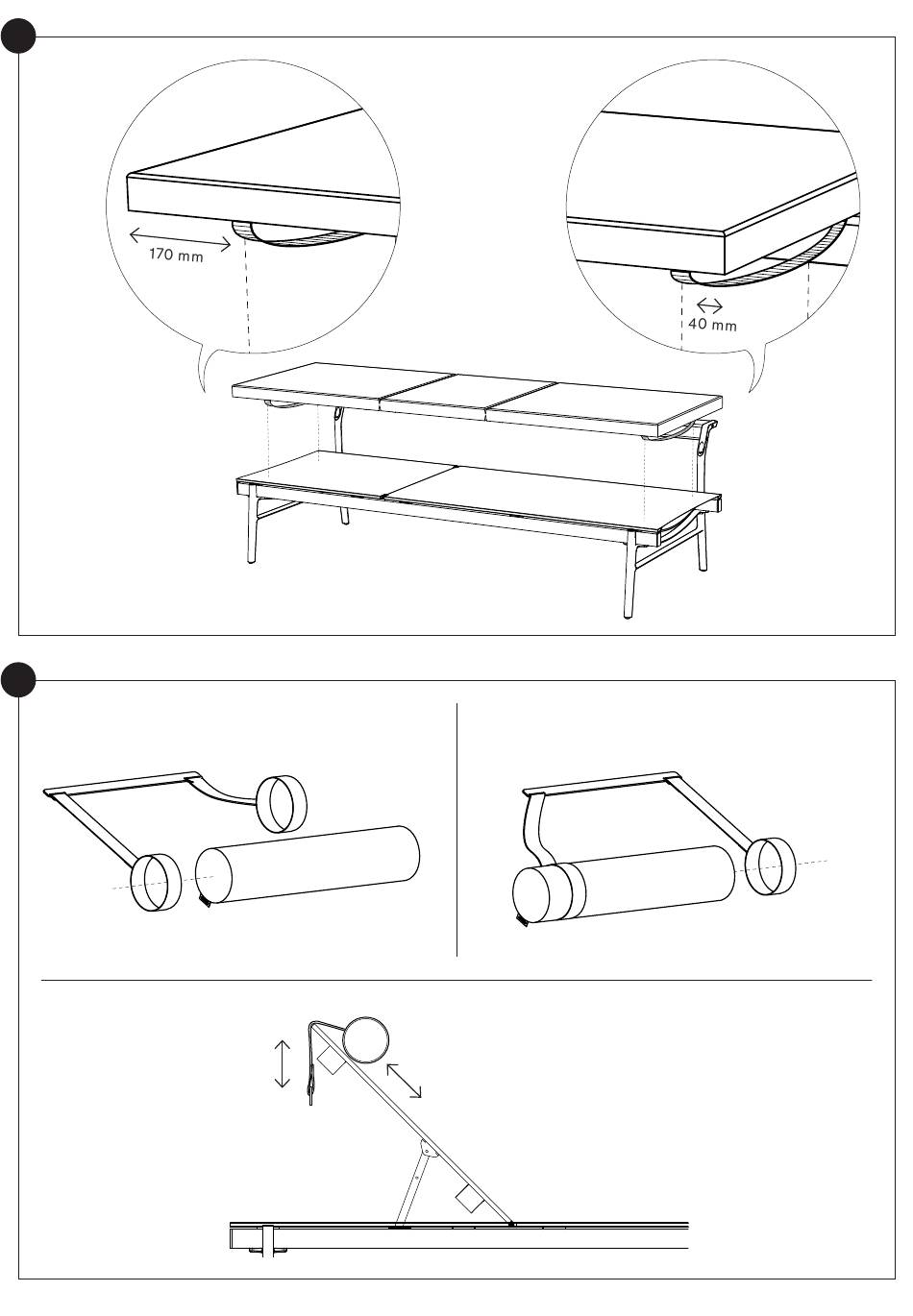 170 mm

40 mm