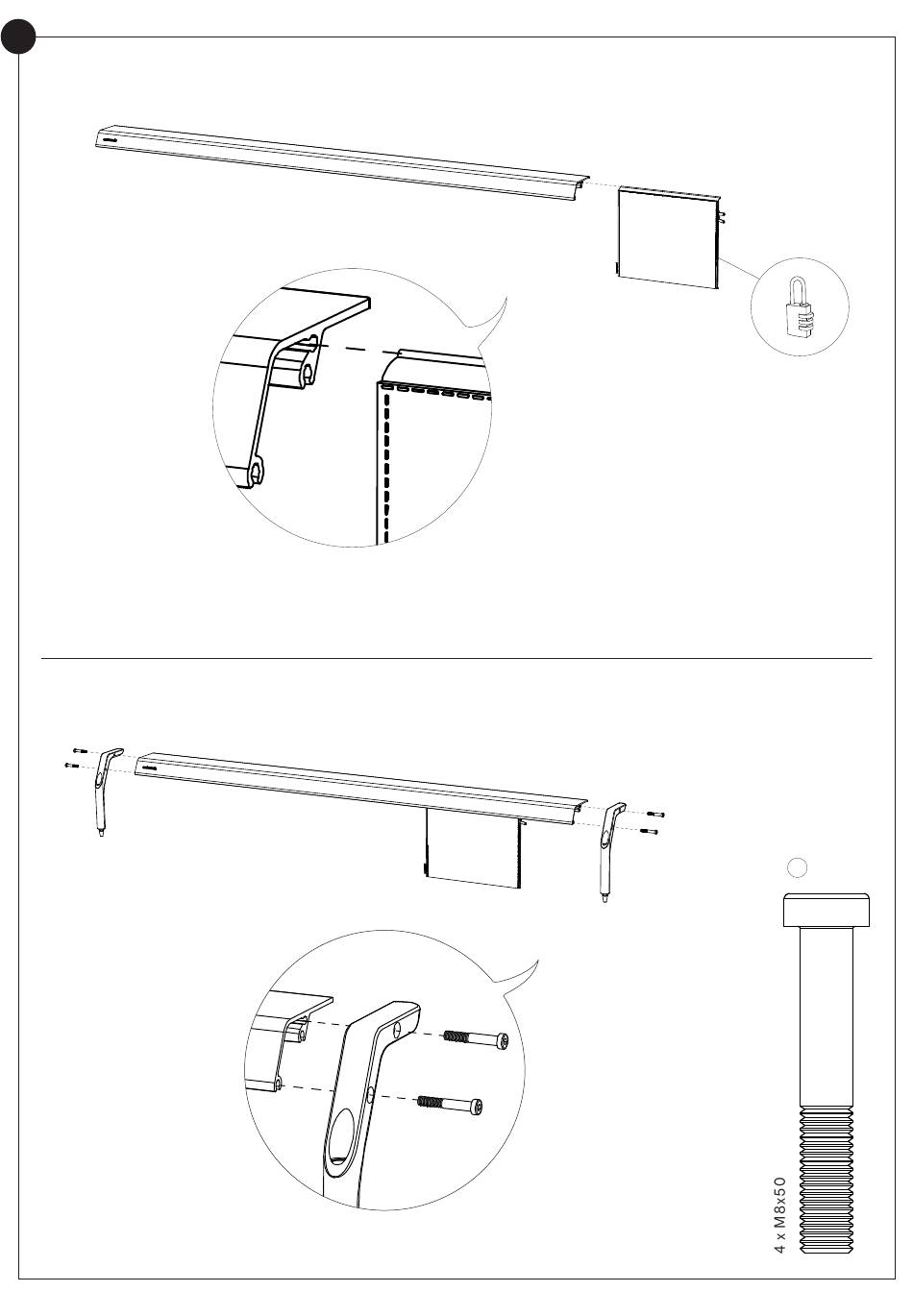 4 x M8x50