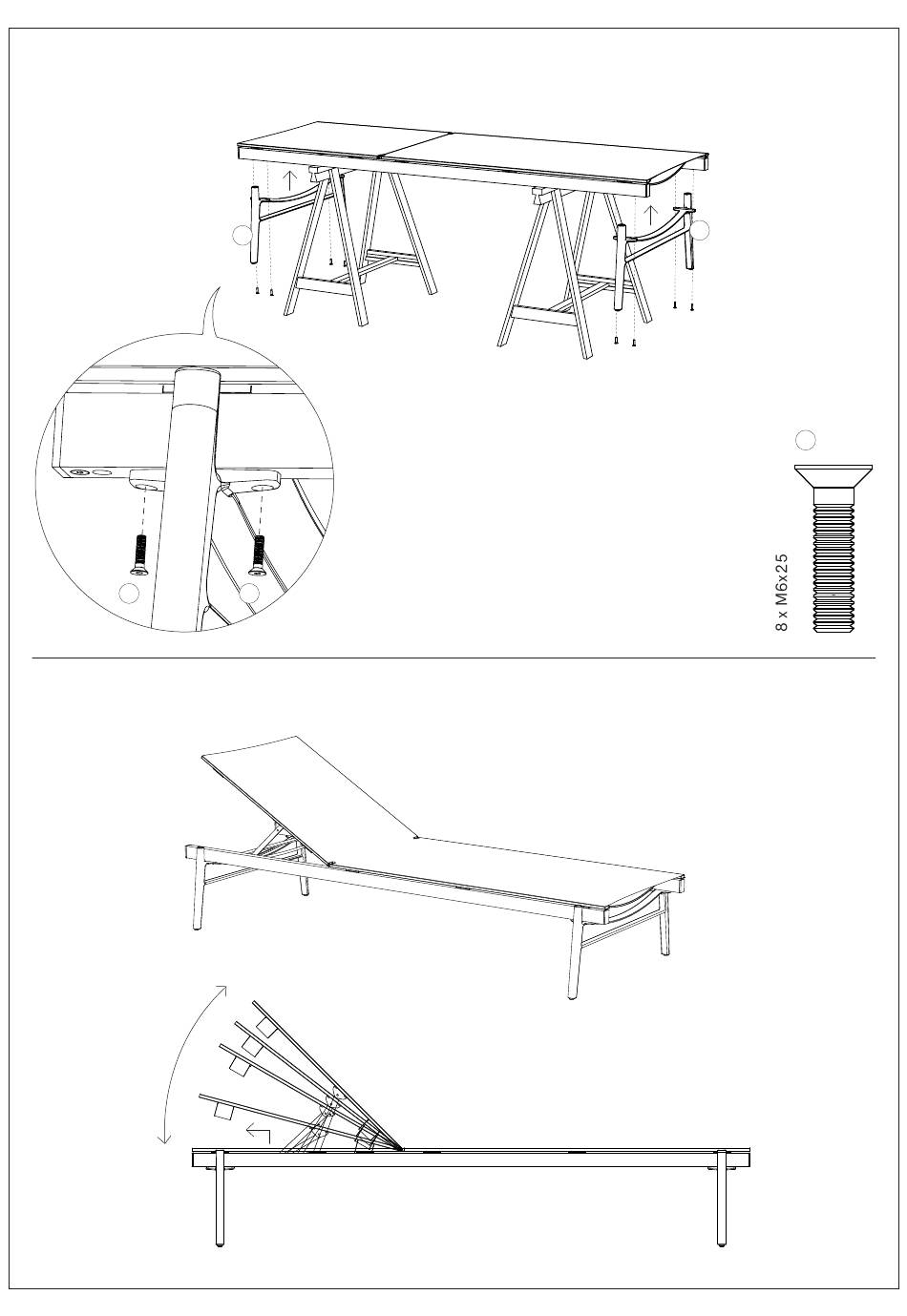 8 x M6x25