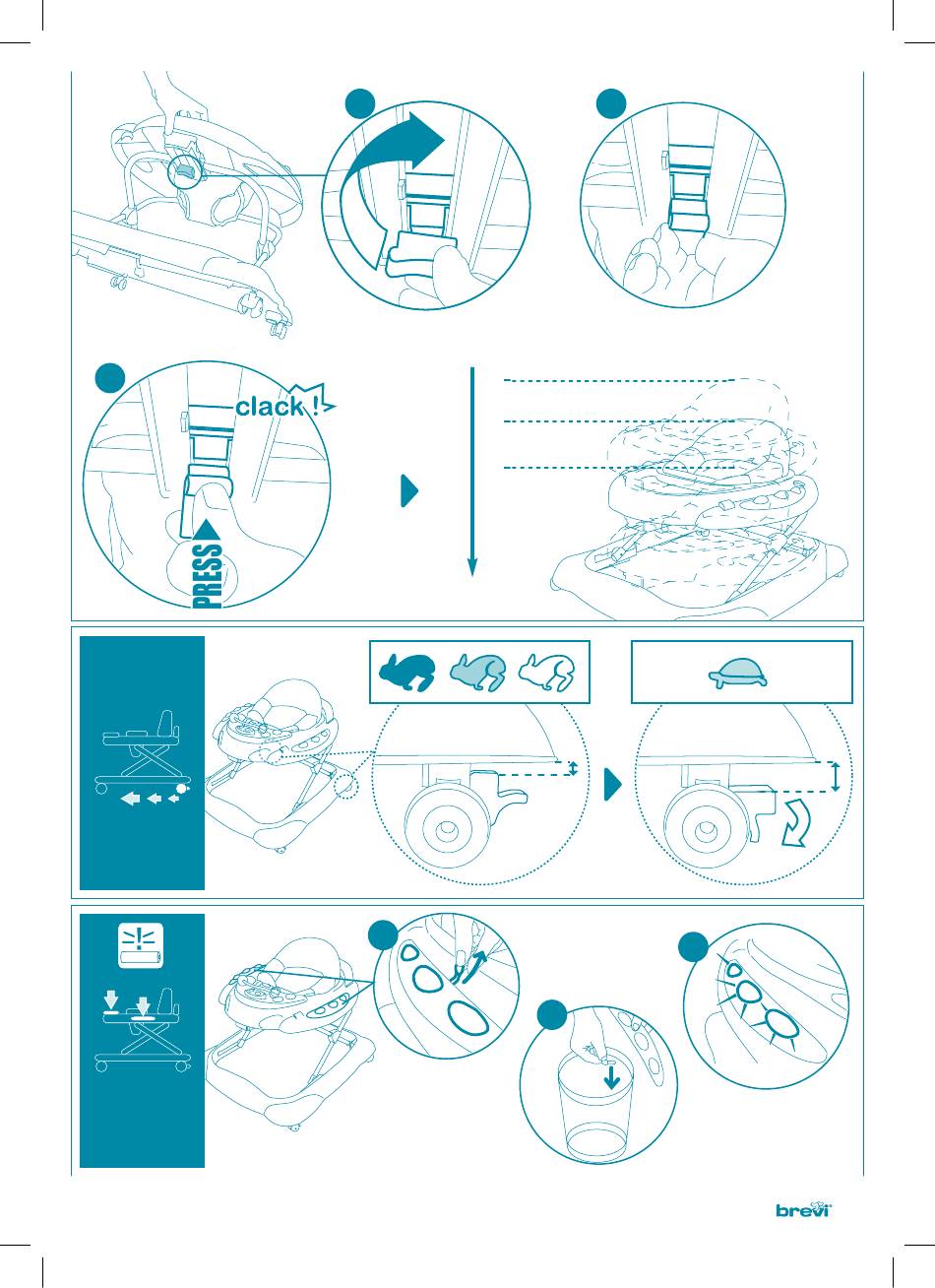 clack !

PRESS

brevi