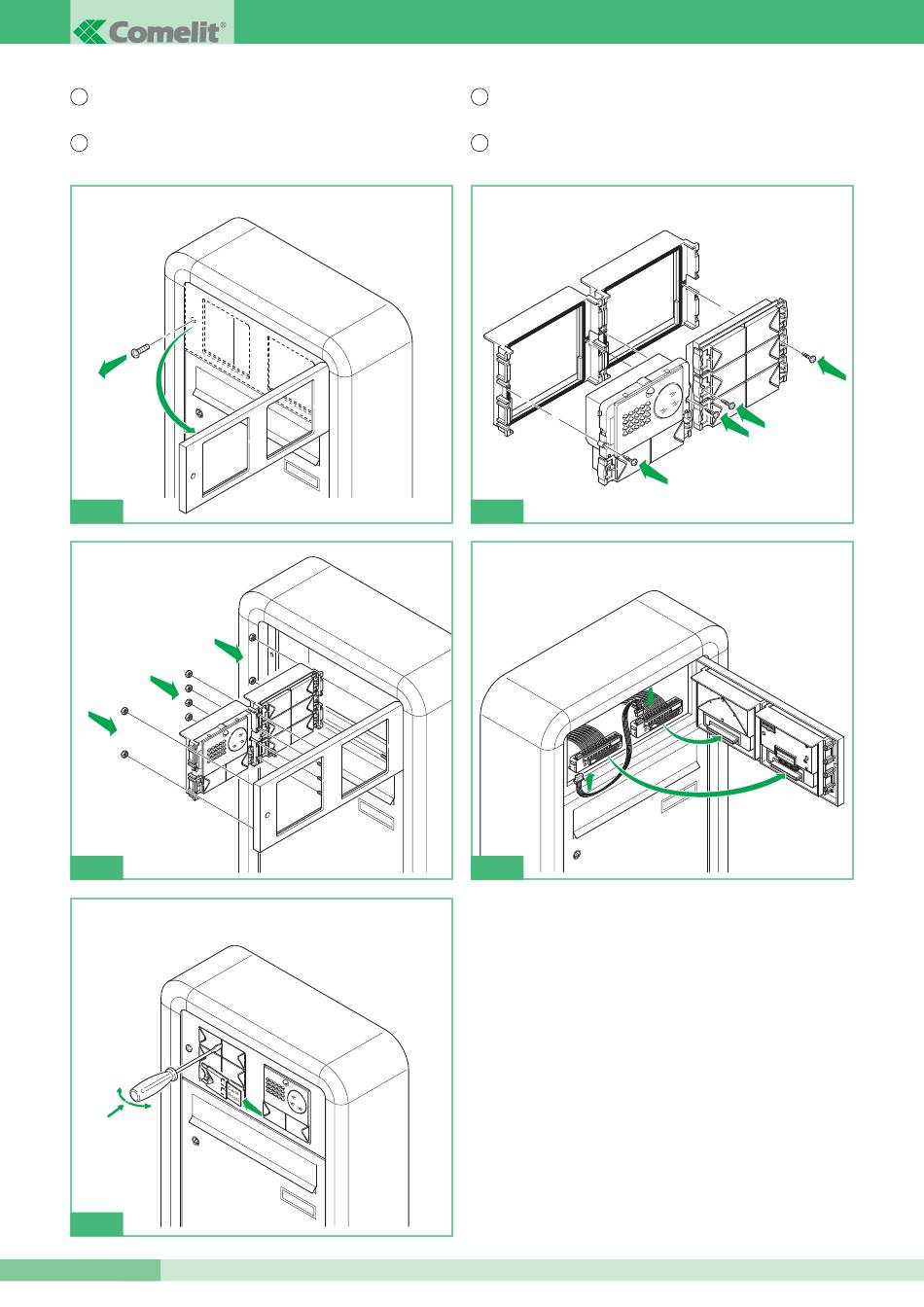 Comelit®