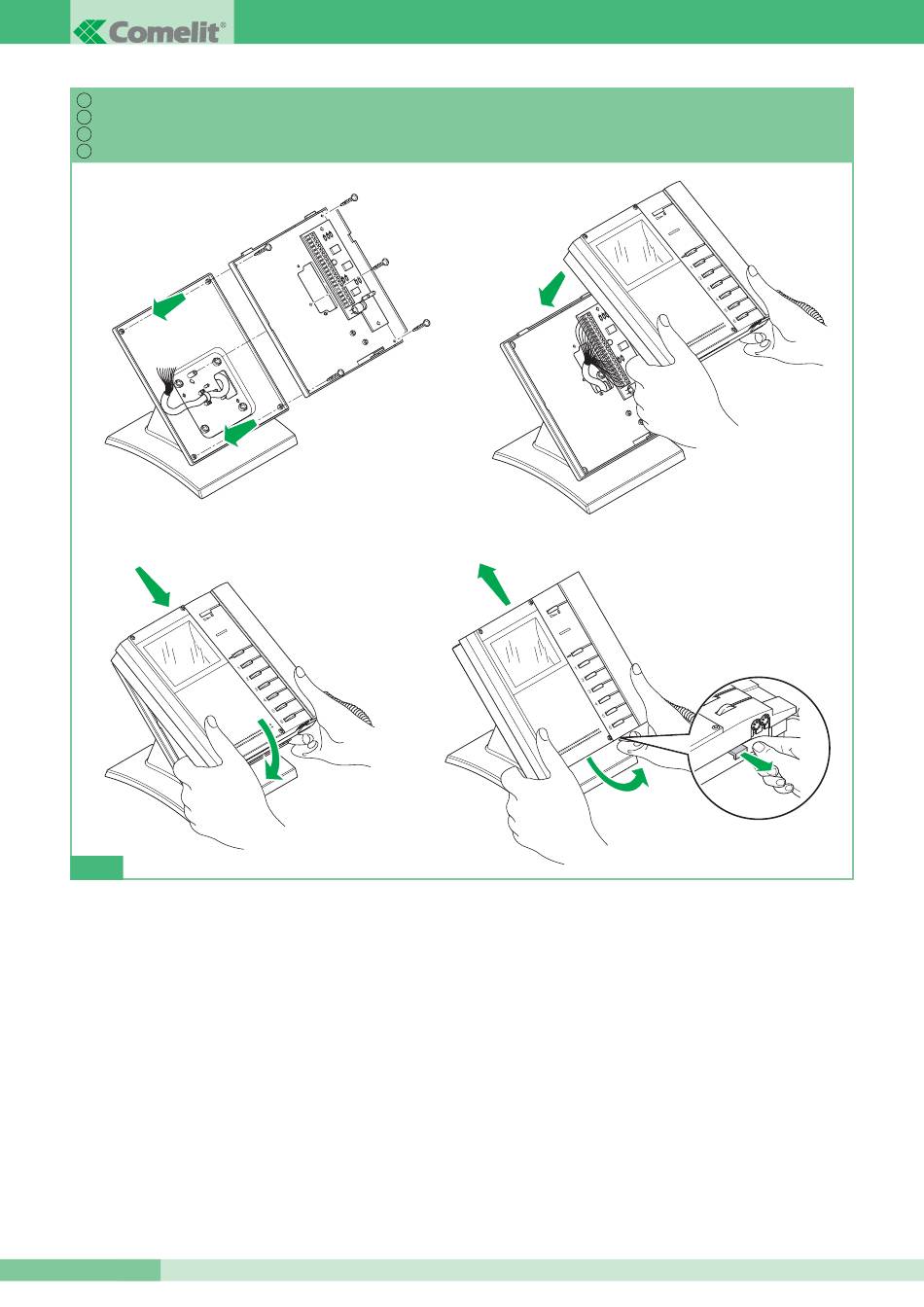 Comelit®