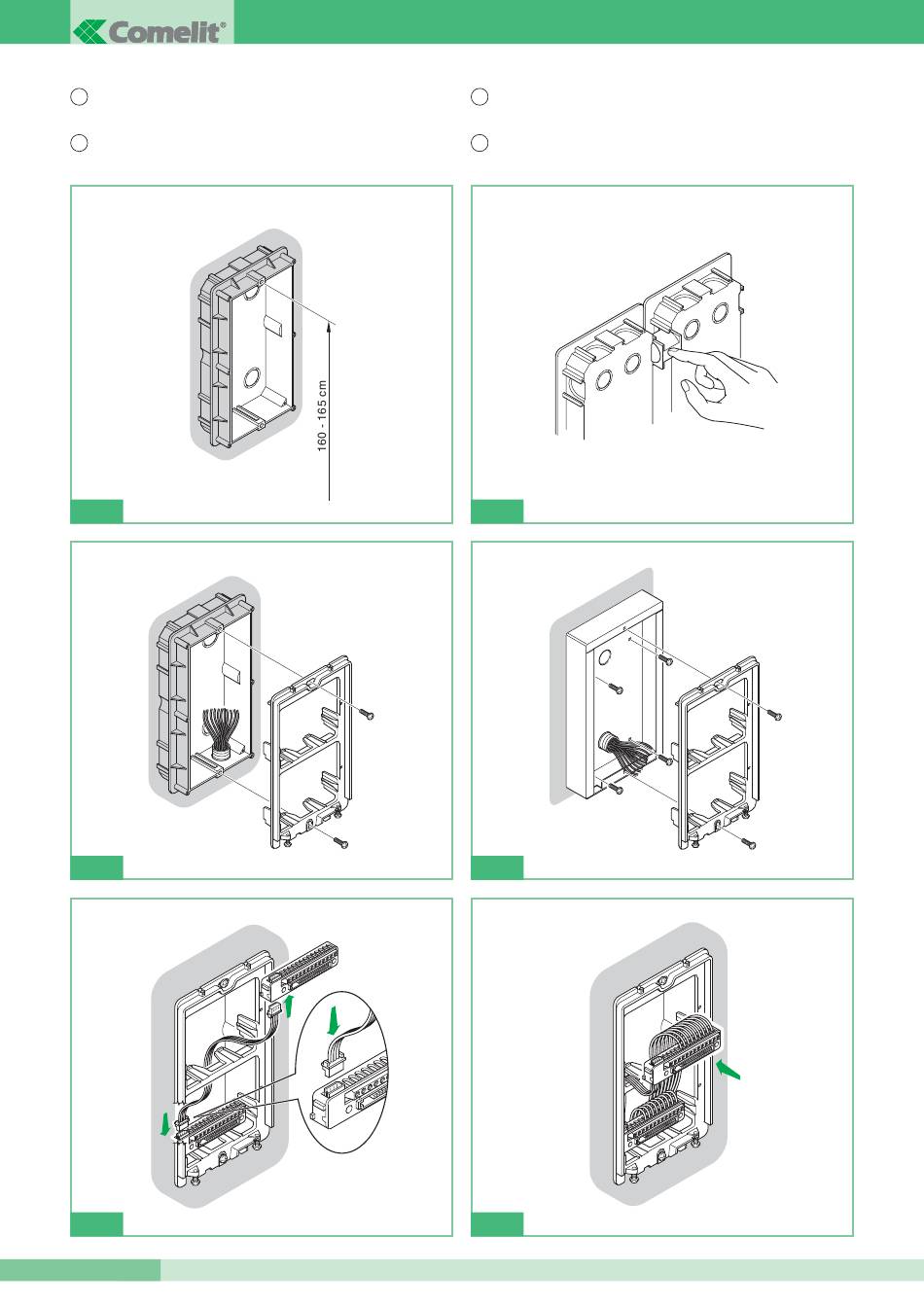 Comelit®

160 - 165 cm