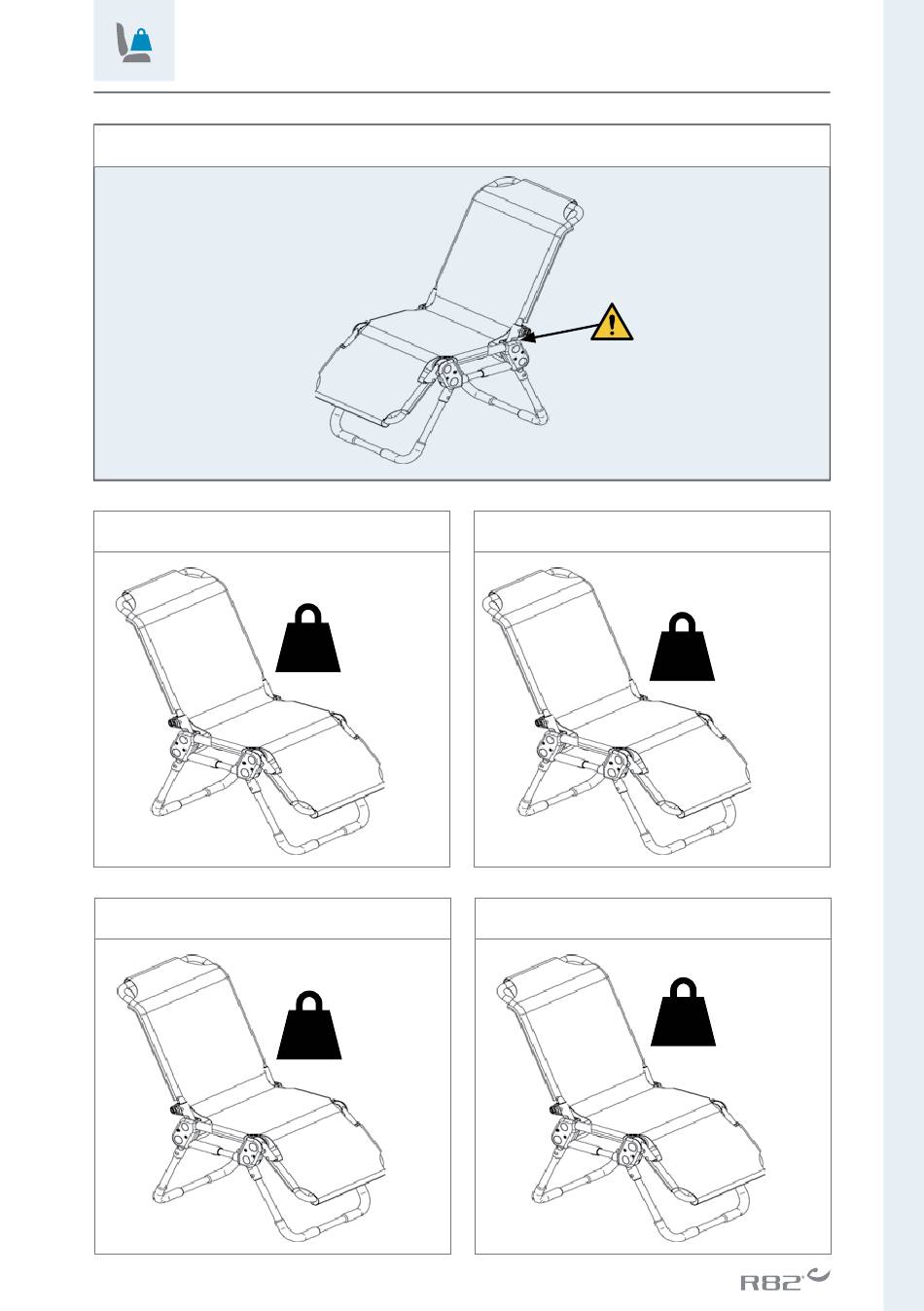 R82