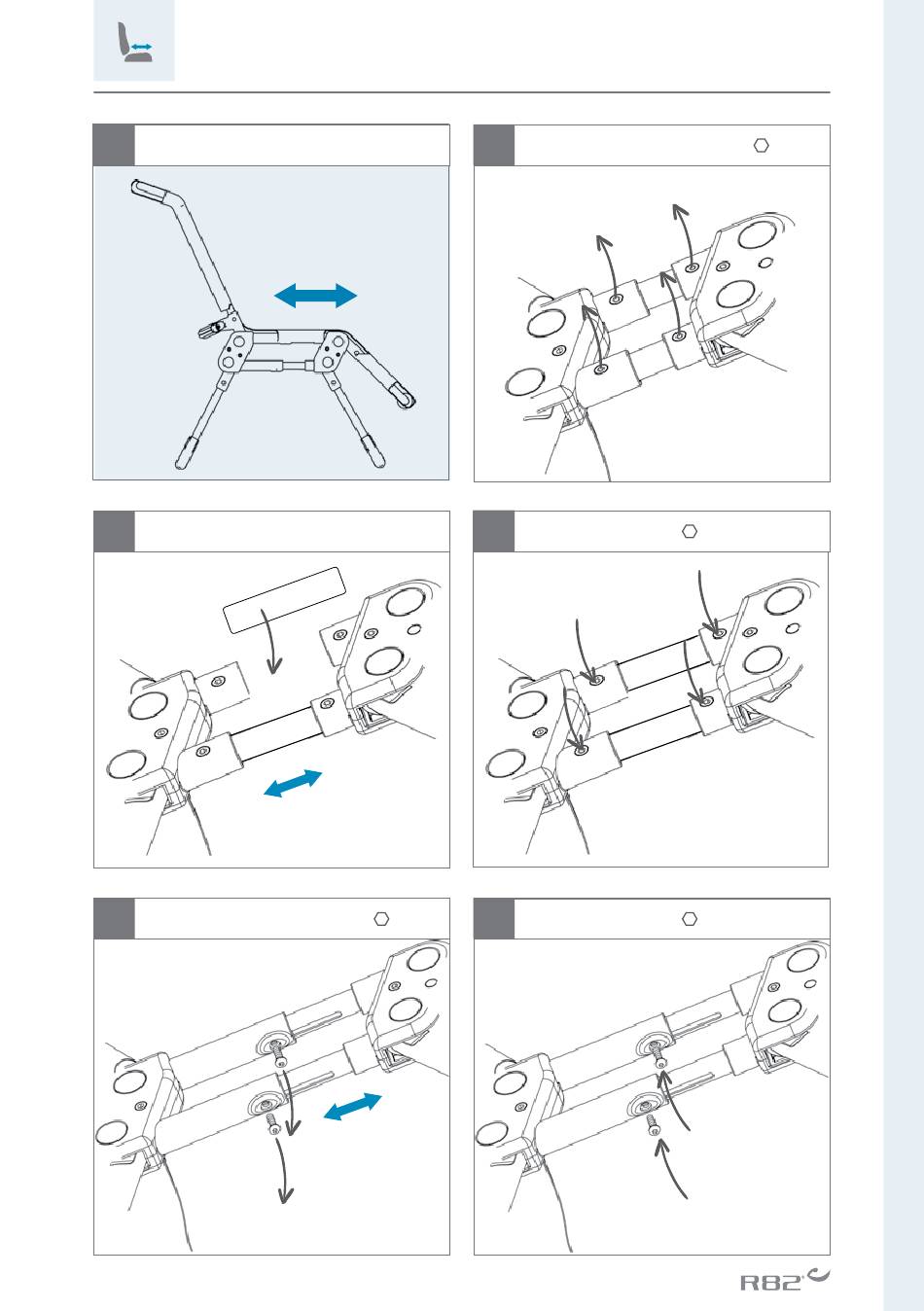 R82