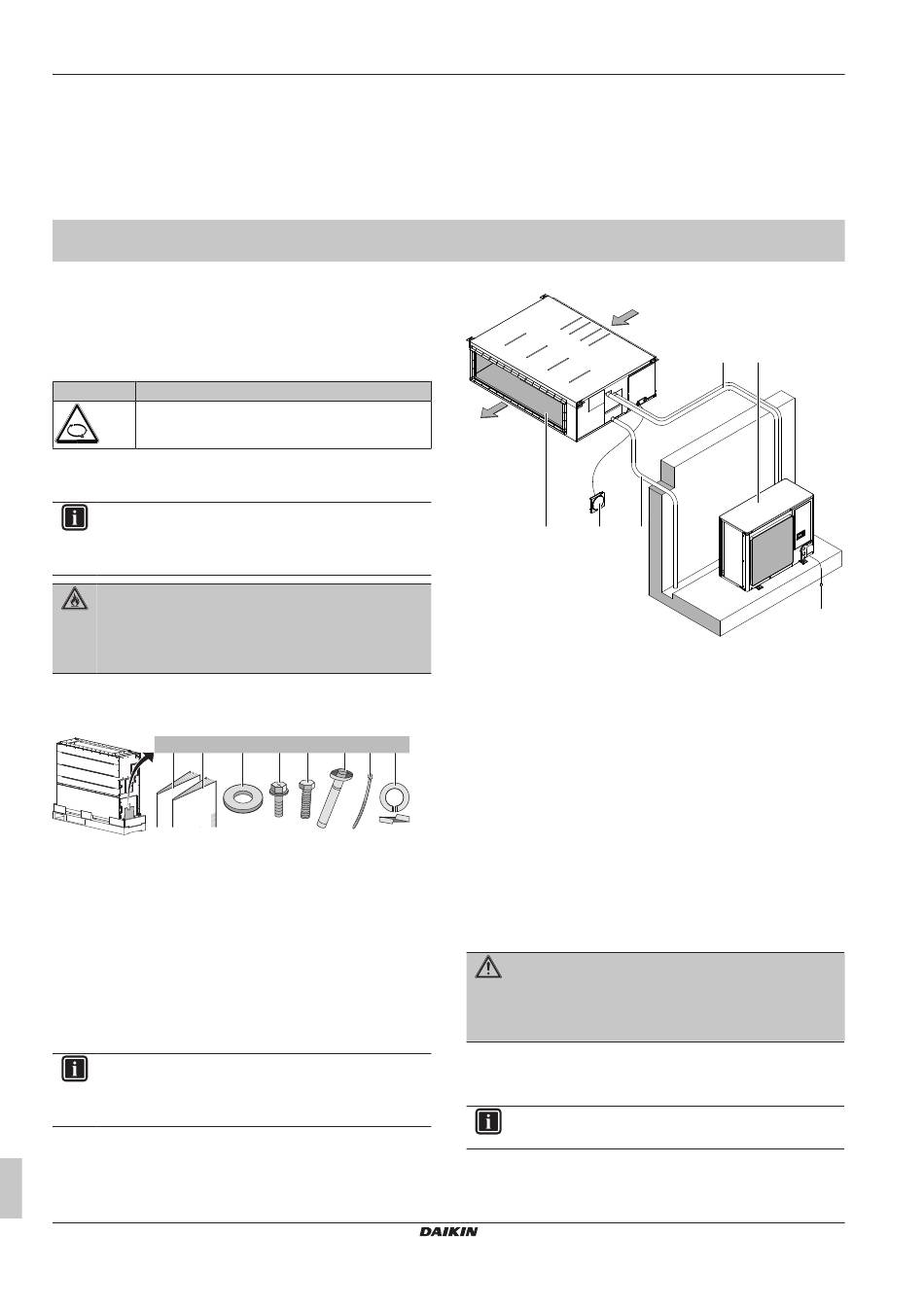 DAIKIN