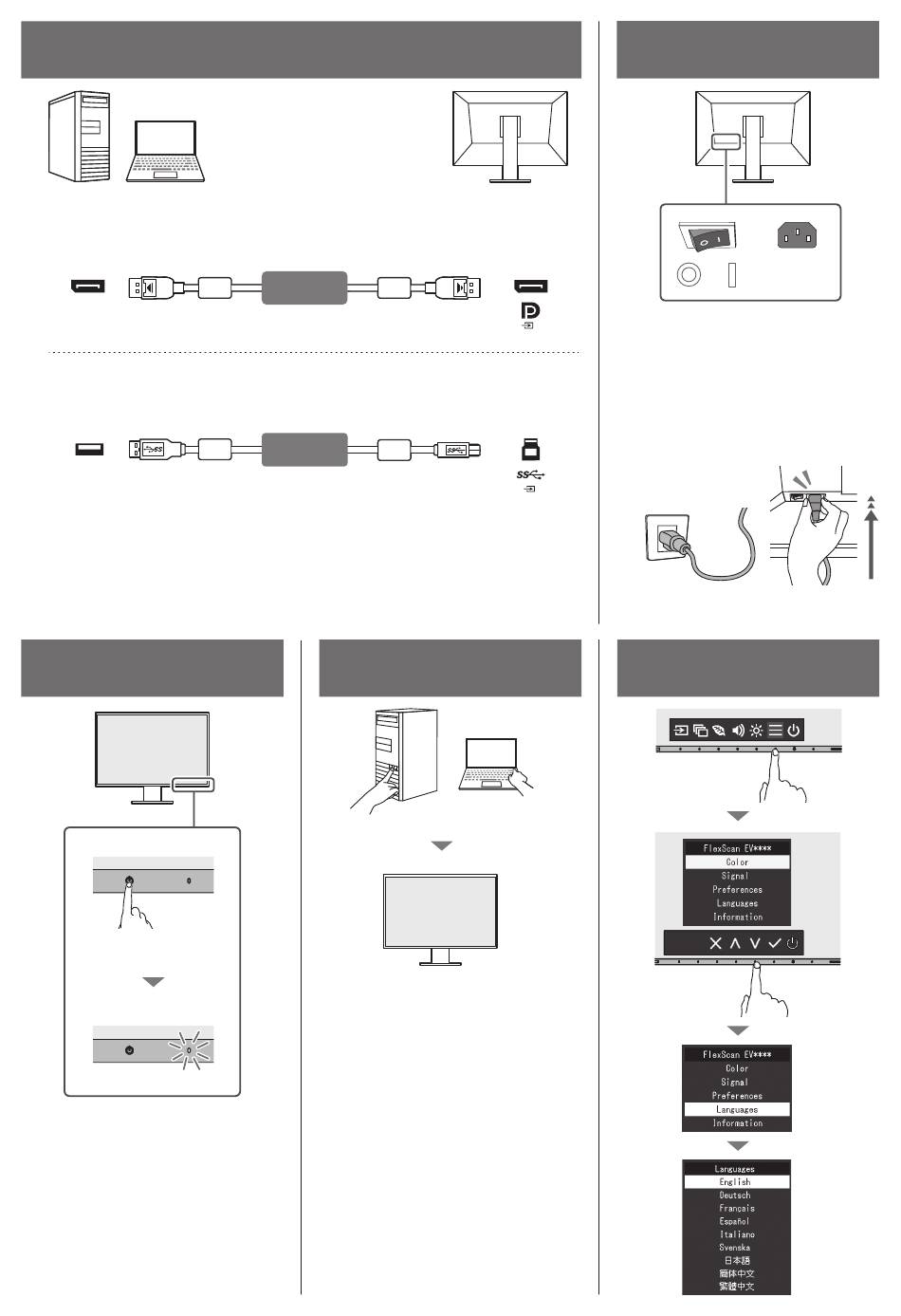 FlexScan EV****
Color
Signal
Preferences
Languages
Information

FlexScan EV****
Color
Signal
Preferences
Languages
Information

Languages
English
Deutsch
Français
Español
Italiano
Svenska
日本語
簡体中文
繁體中文