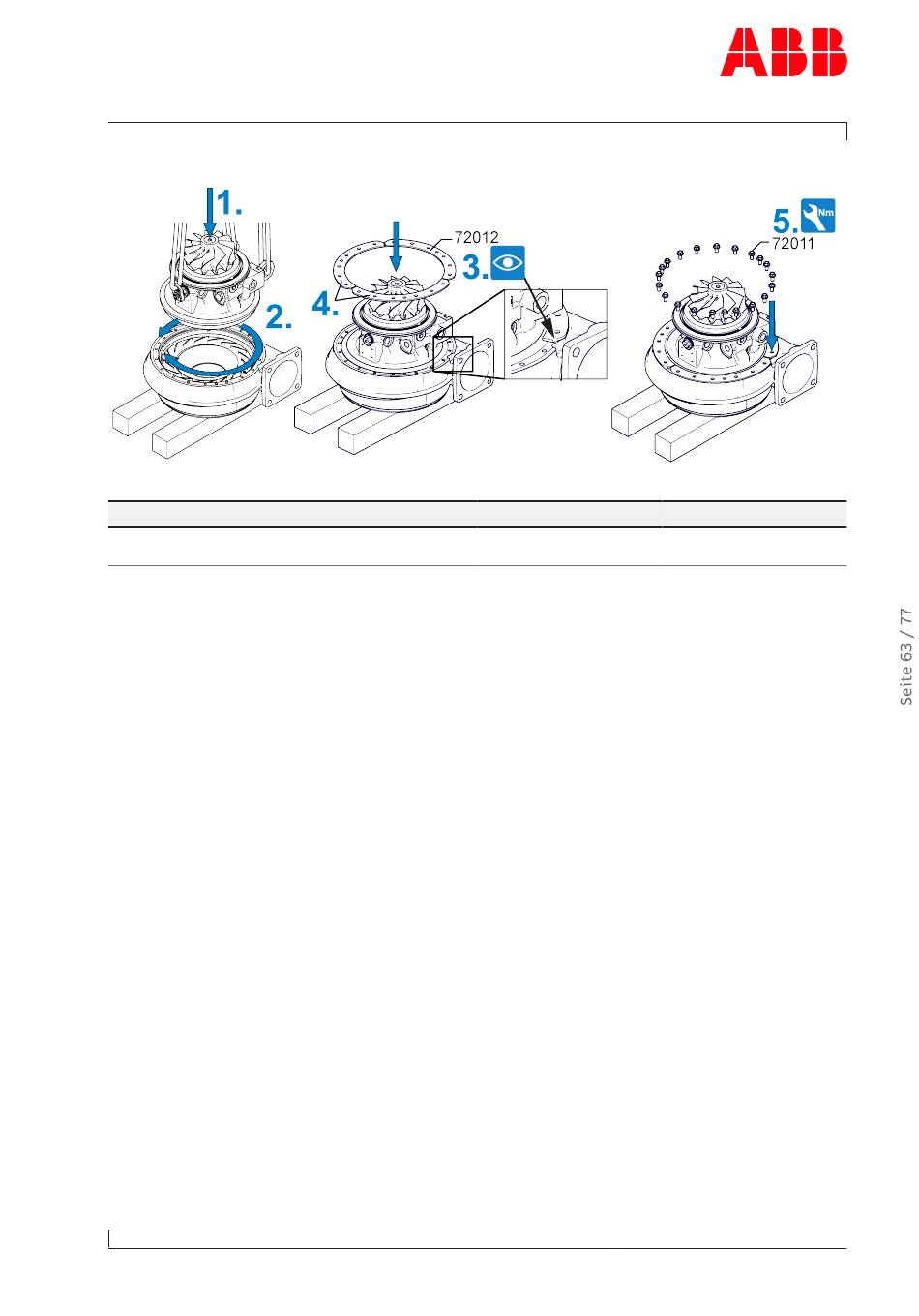 ABB

1.
2.
72012
3.
4.
5.
Nm
72011

Seite 63 / 77