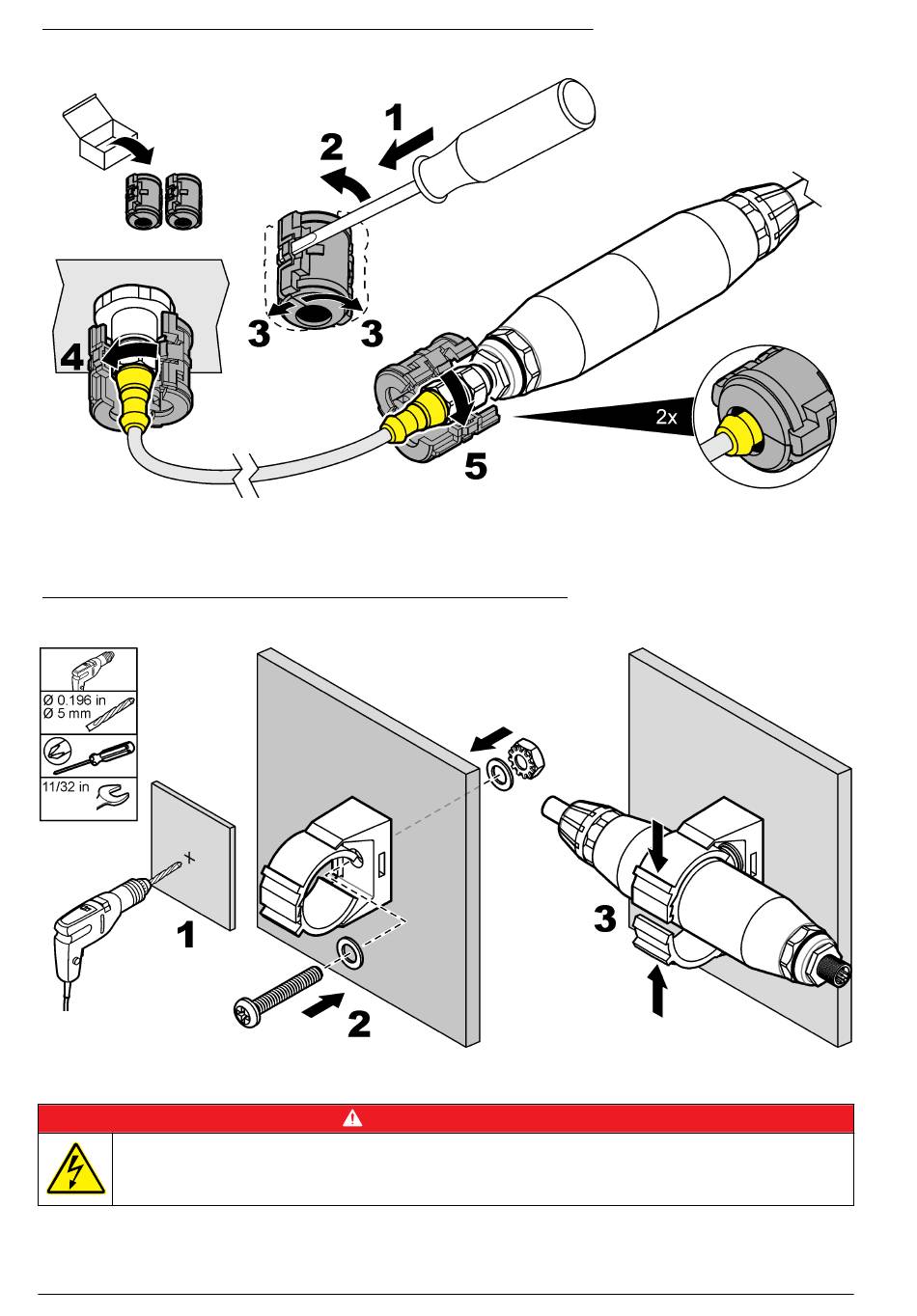 1
2
3
3
4
5
2x

Ø 0.196 in
Ø 5 mm
11/32 in
1
2
3