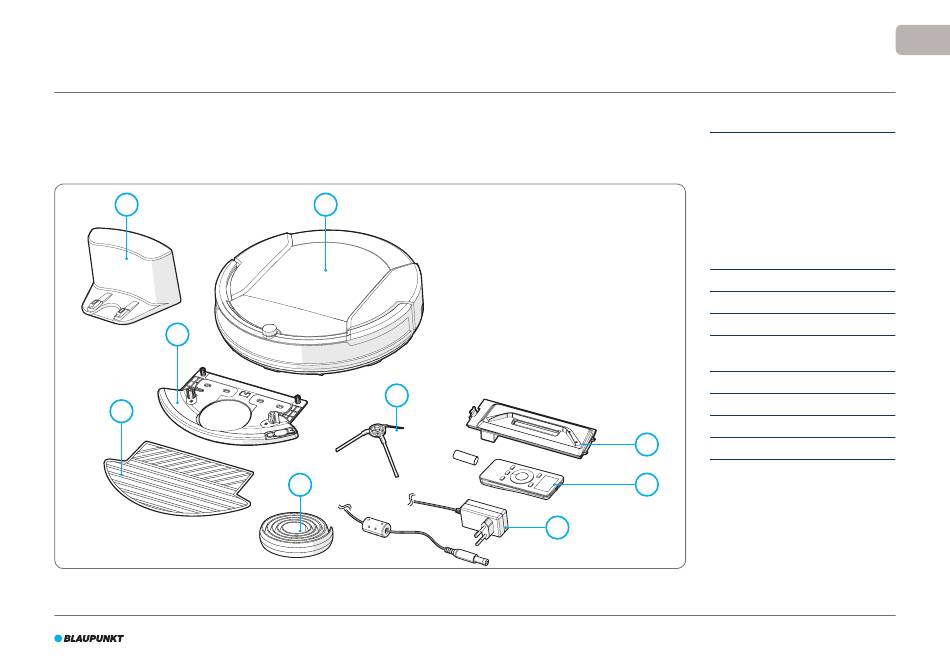 BLAUPUNKT