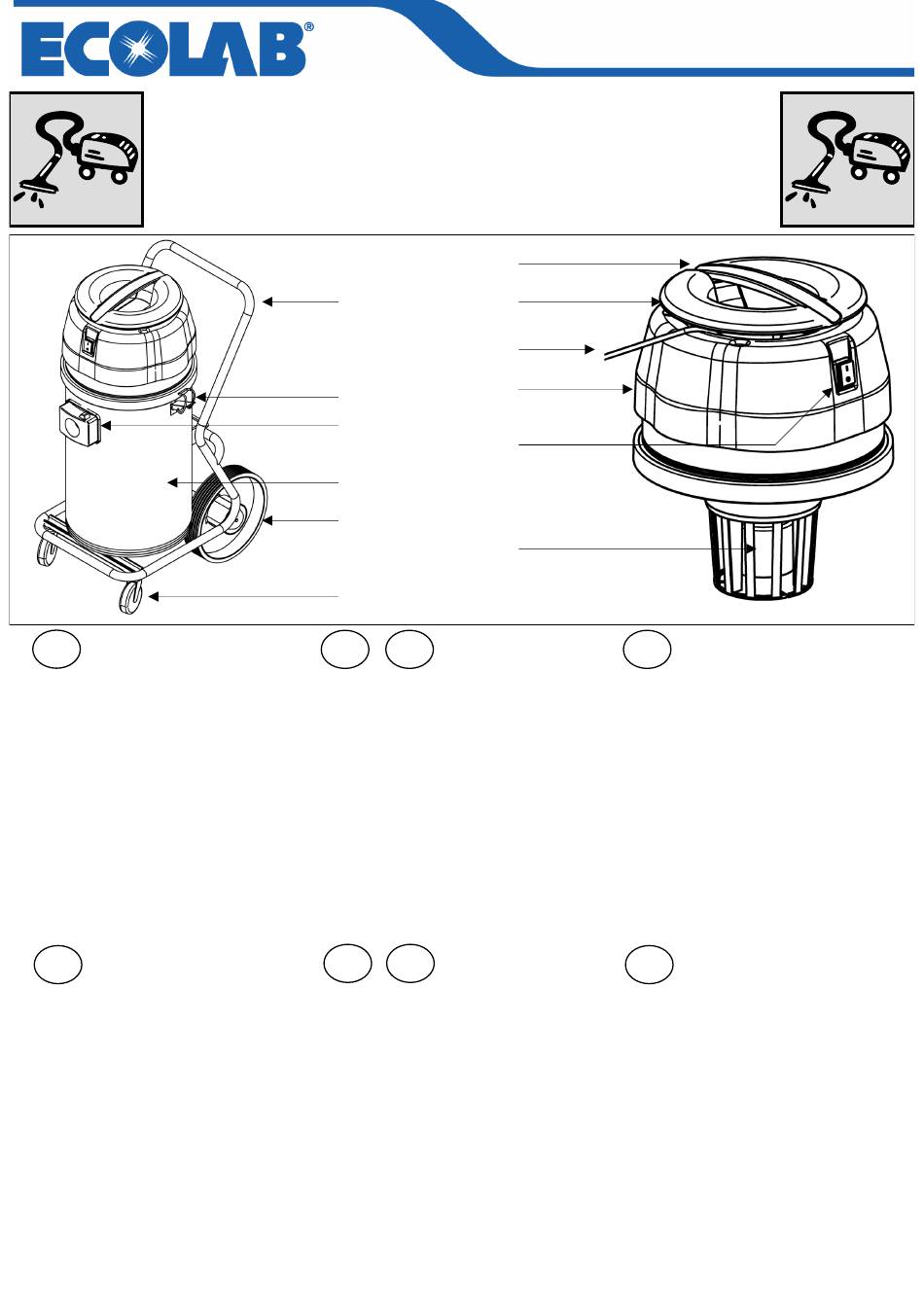 ECOLAB®