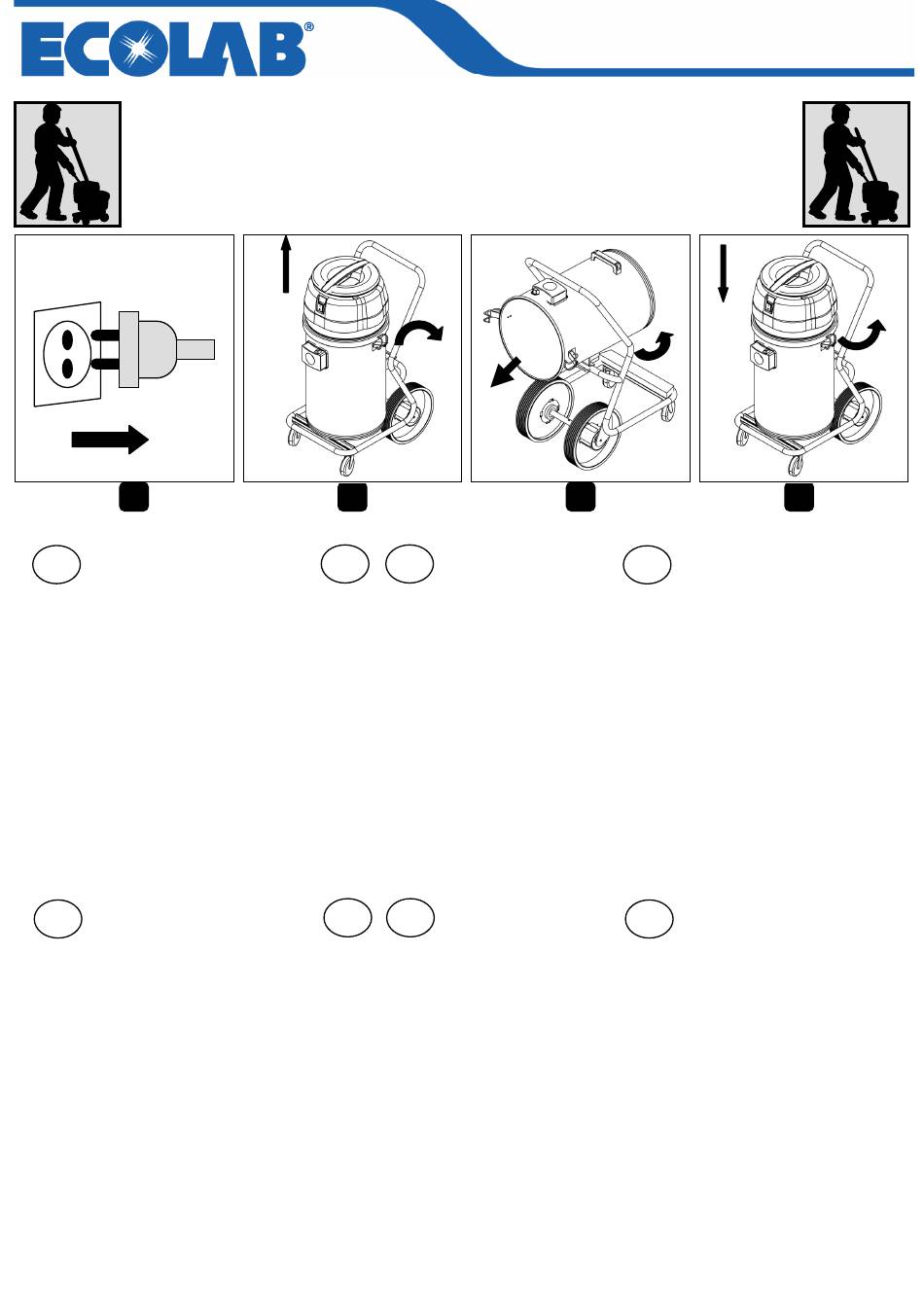 ECOLAB®