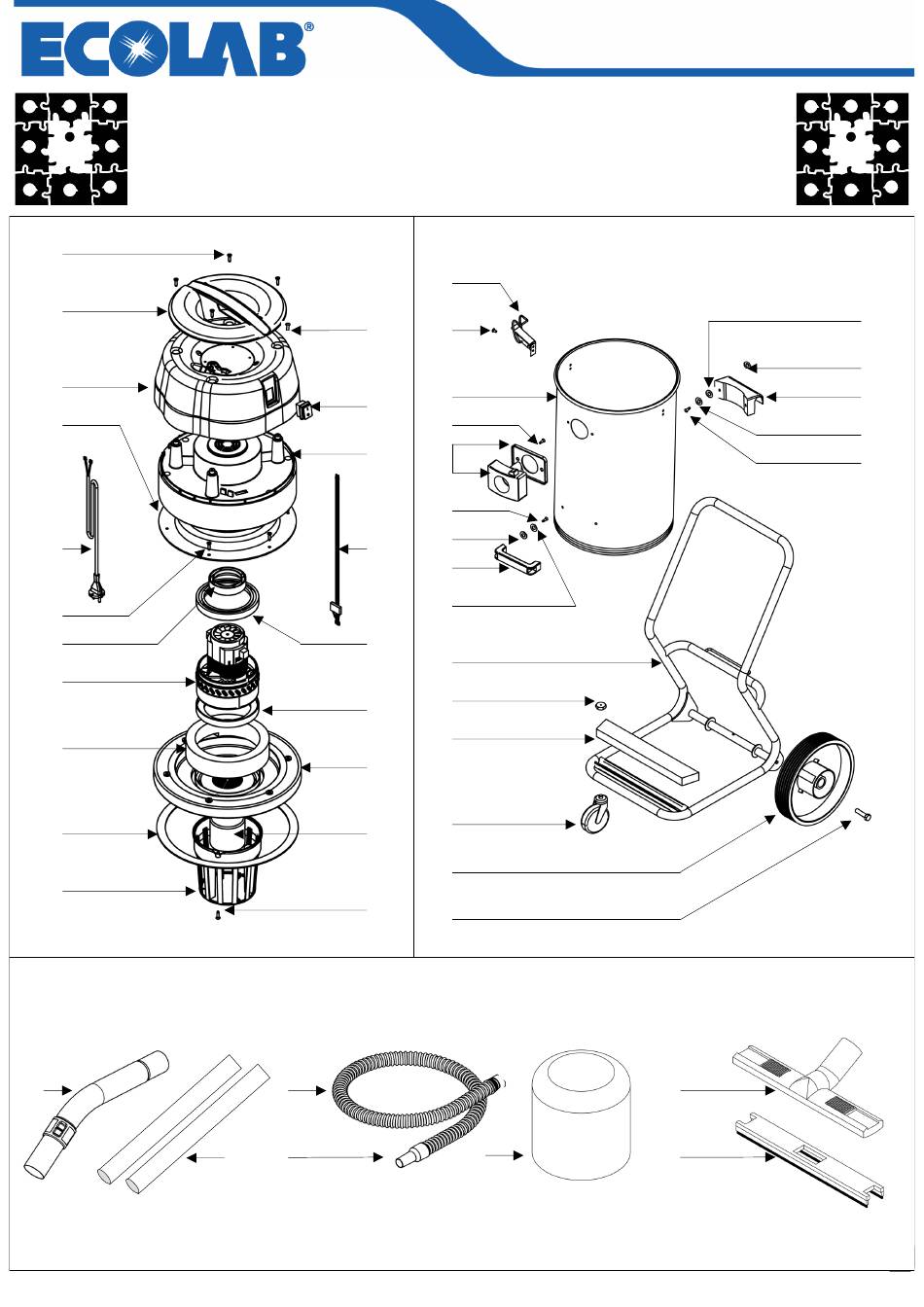 ECOLAB®