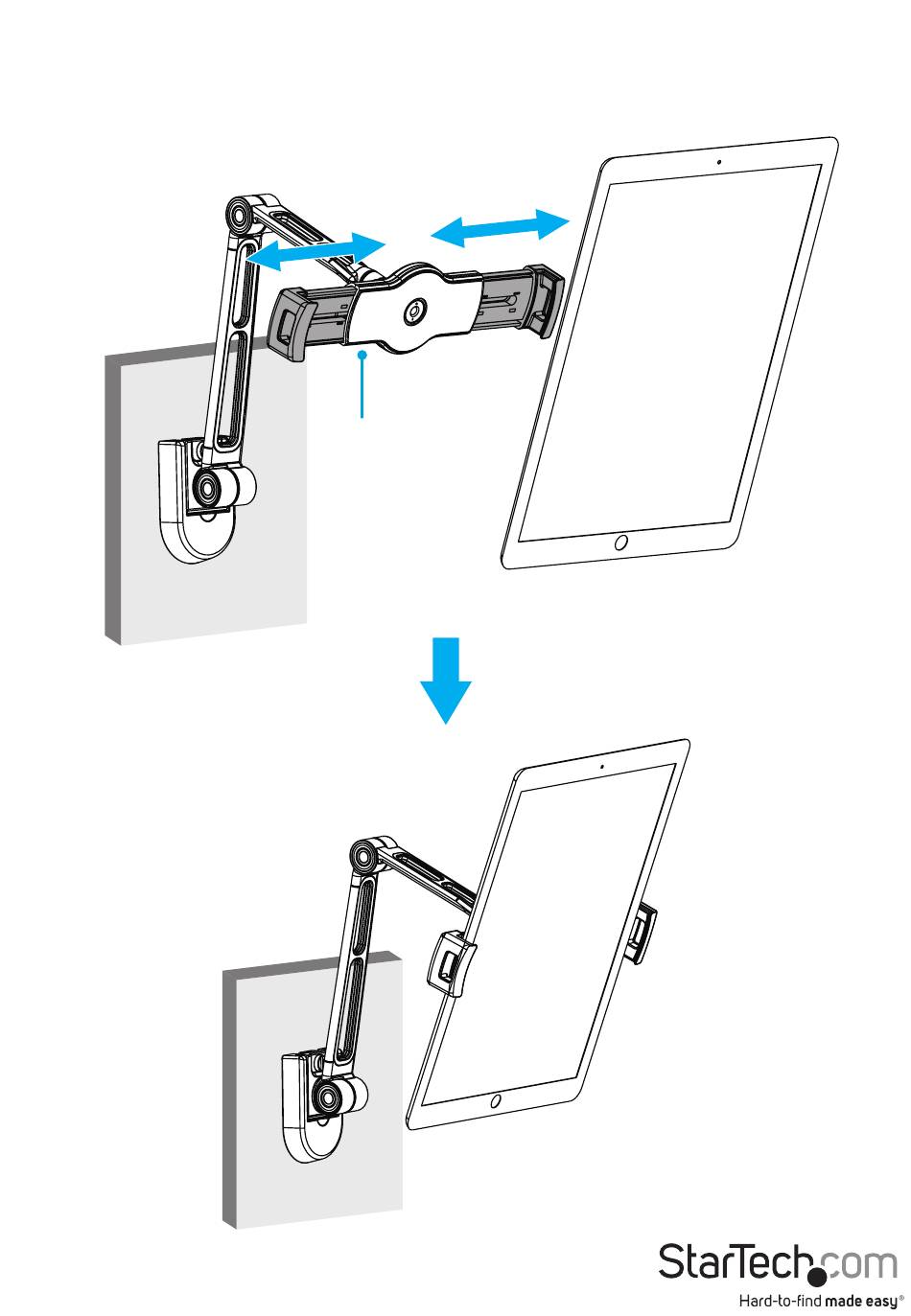 StarTech.com
Hard-to-find made easy®