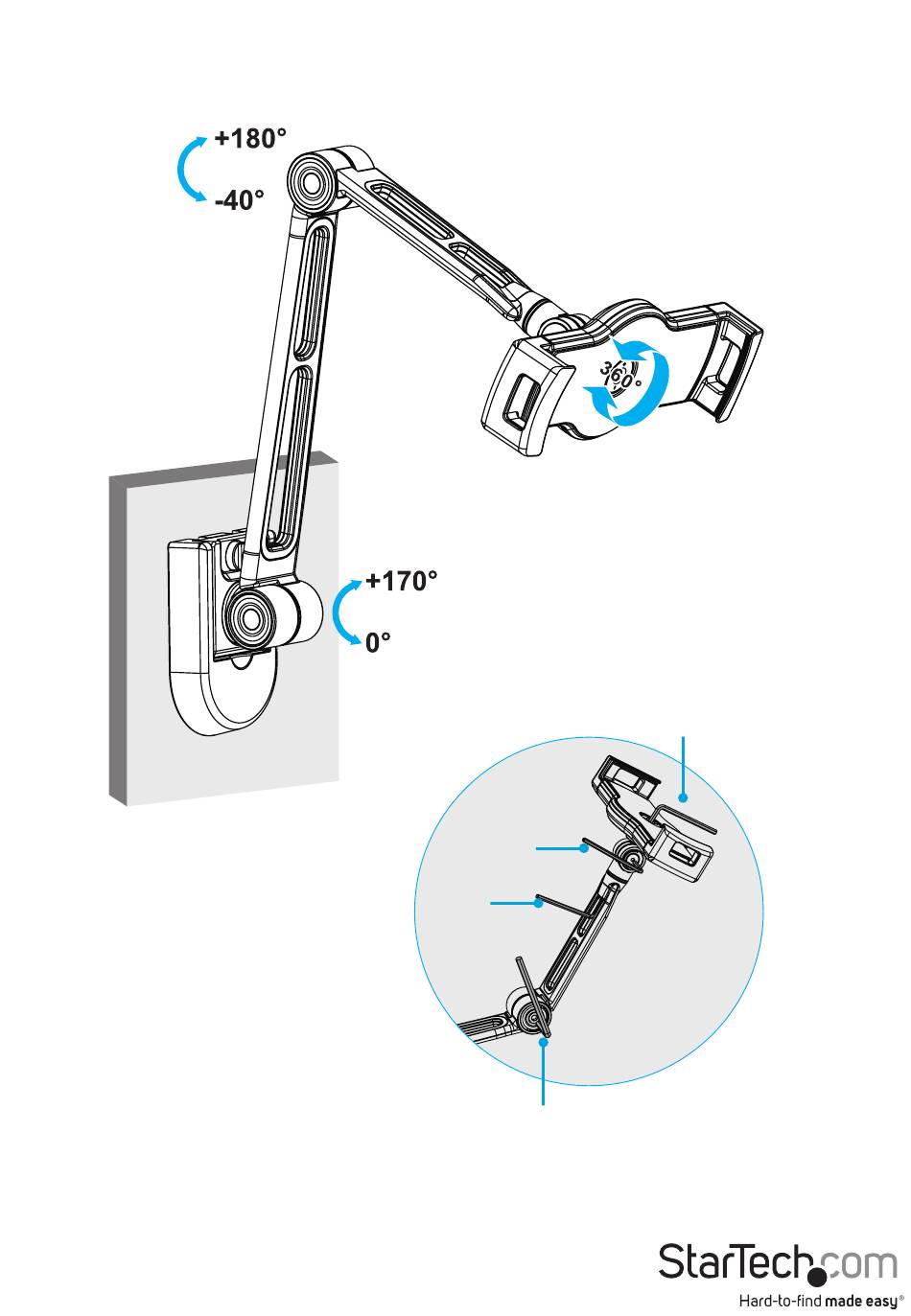 +180°
-40°
360°
+170°
0°

StarTech.com
Hard-to-find made easy®