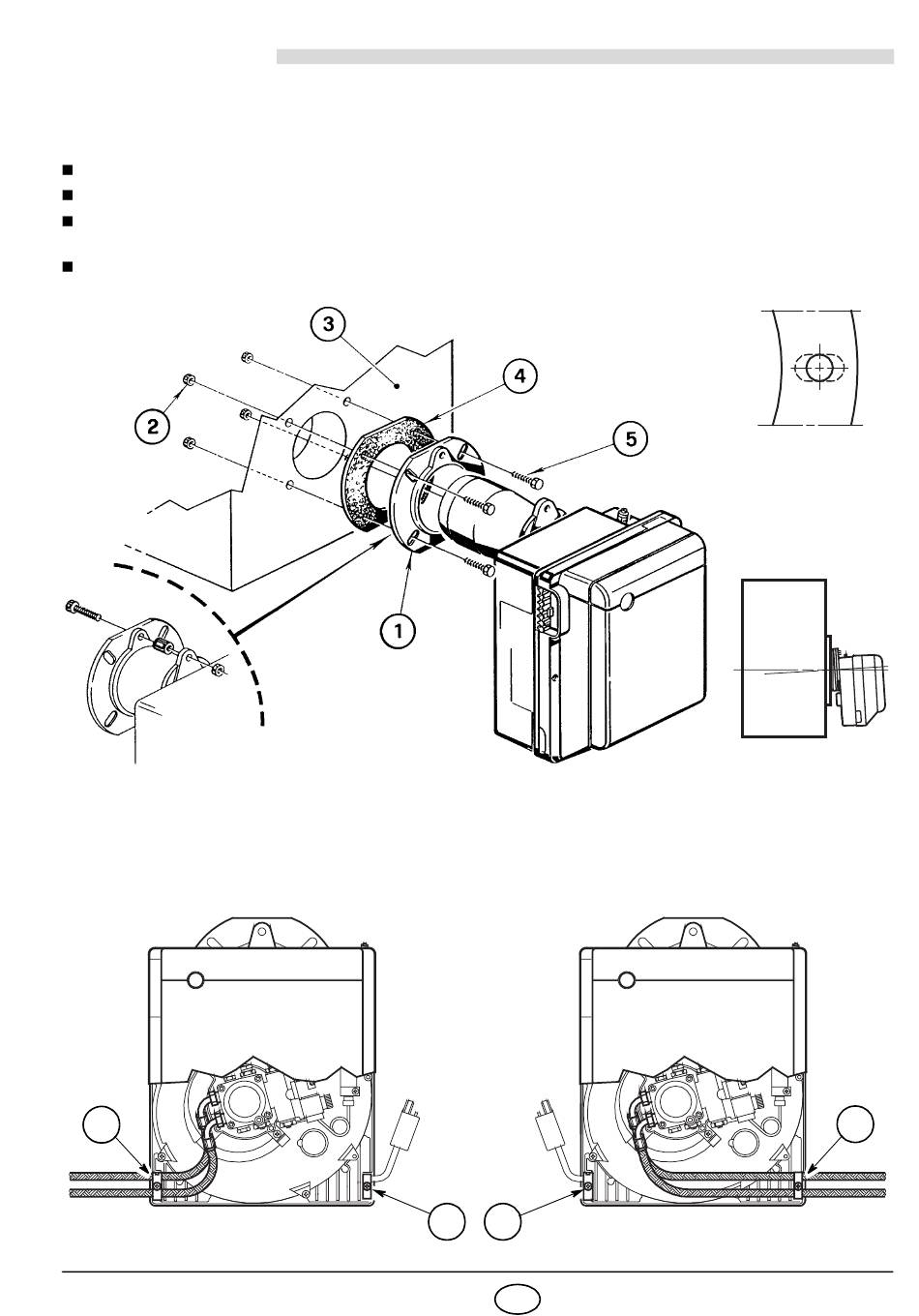 3

4

2

5

1