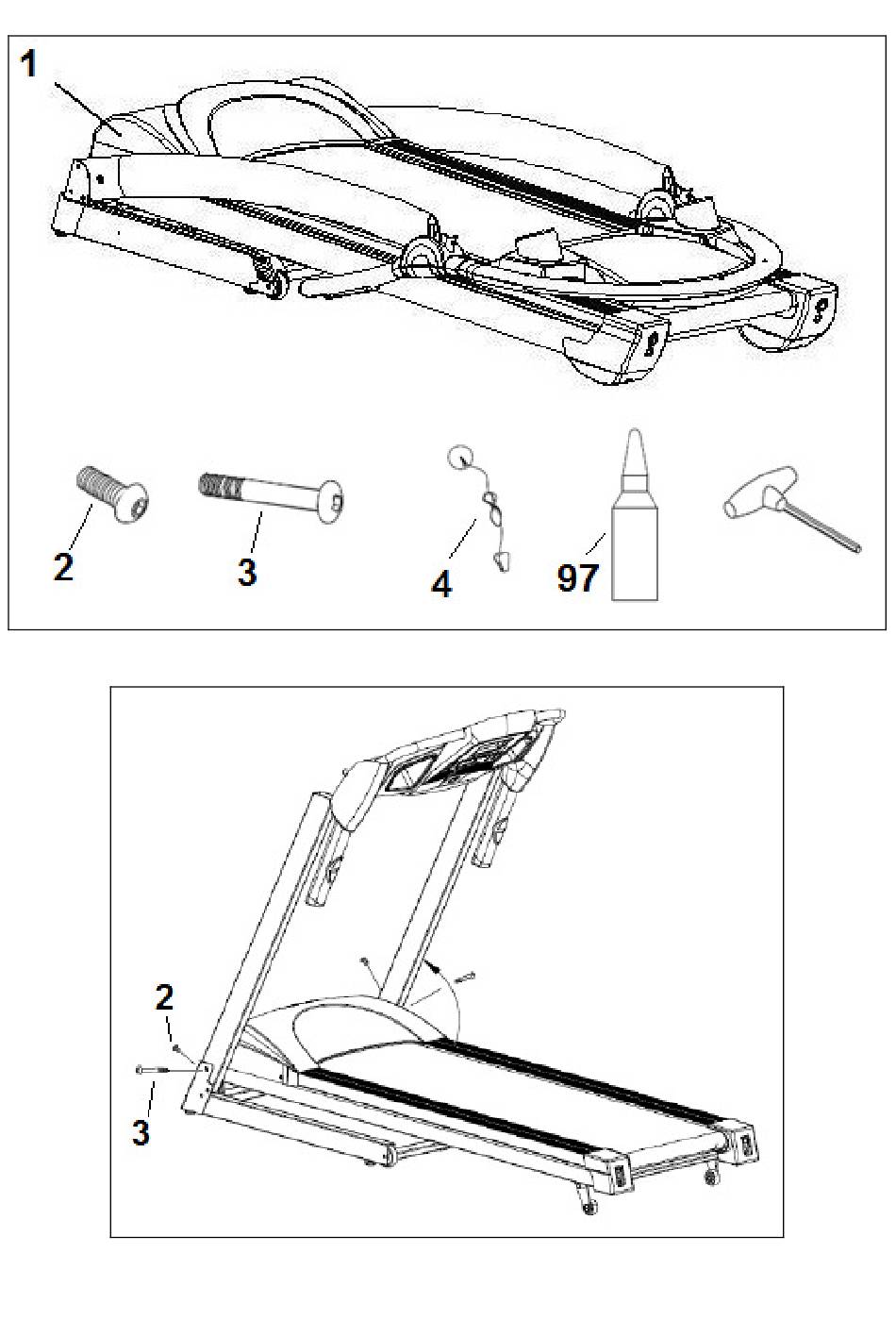 1

2

3

4

97

2

3