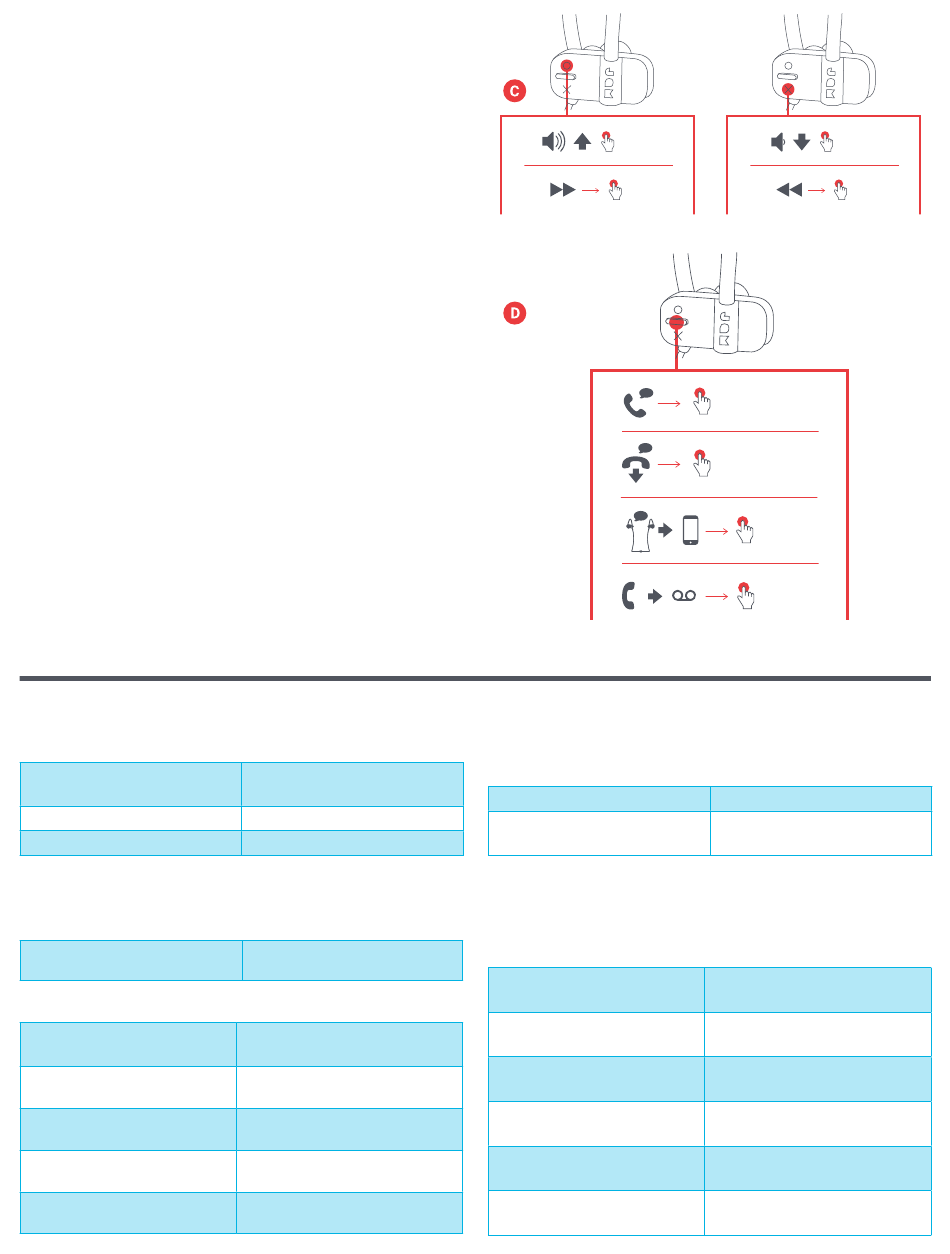 C

D