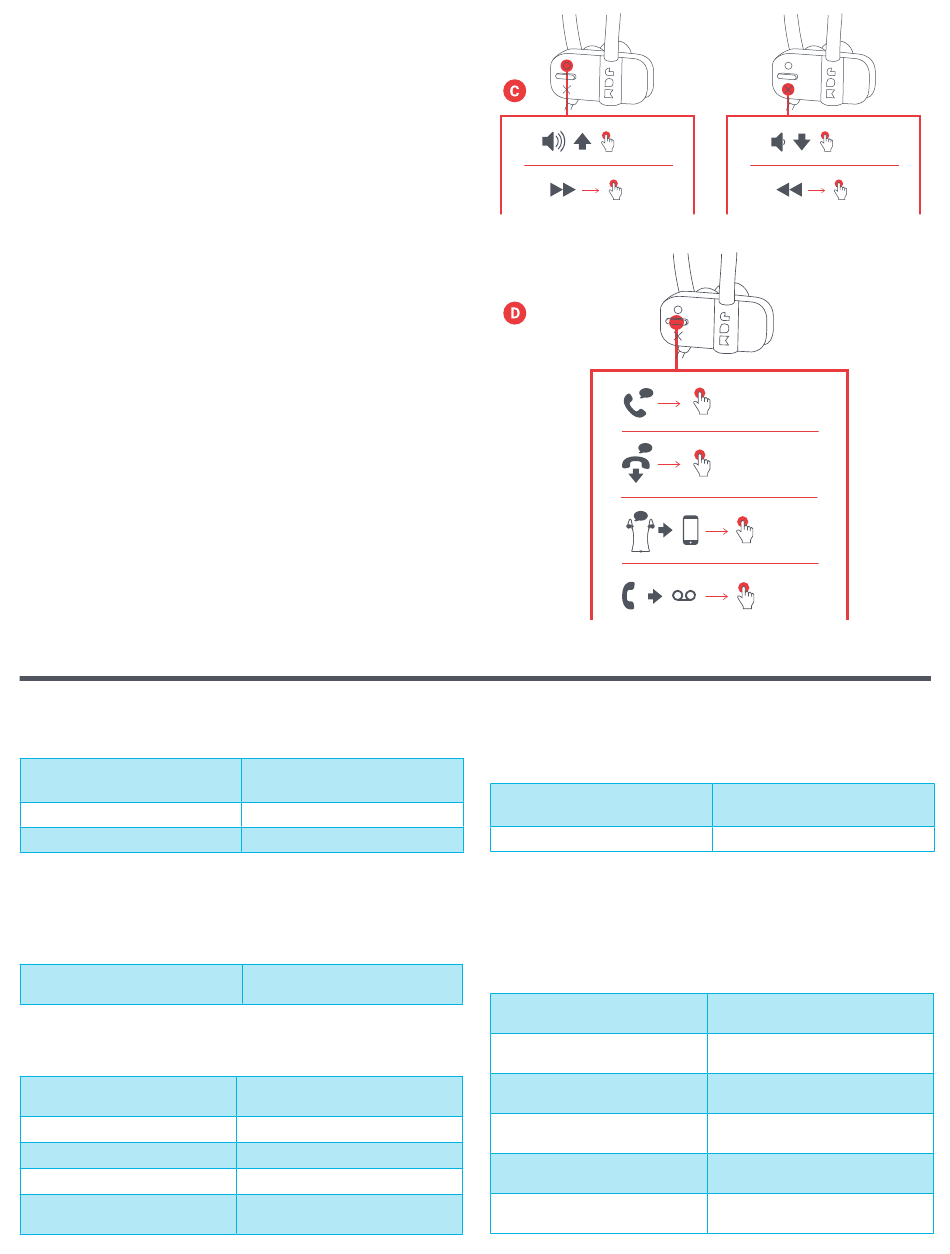 C

D