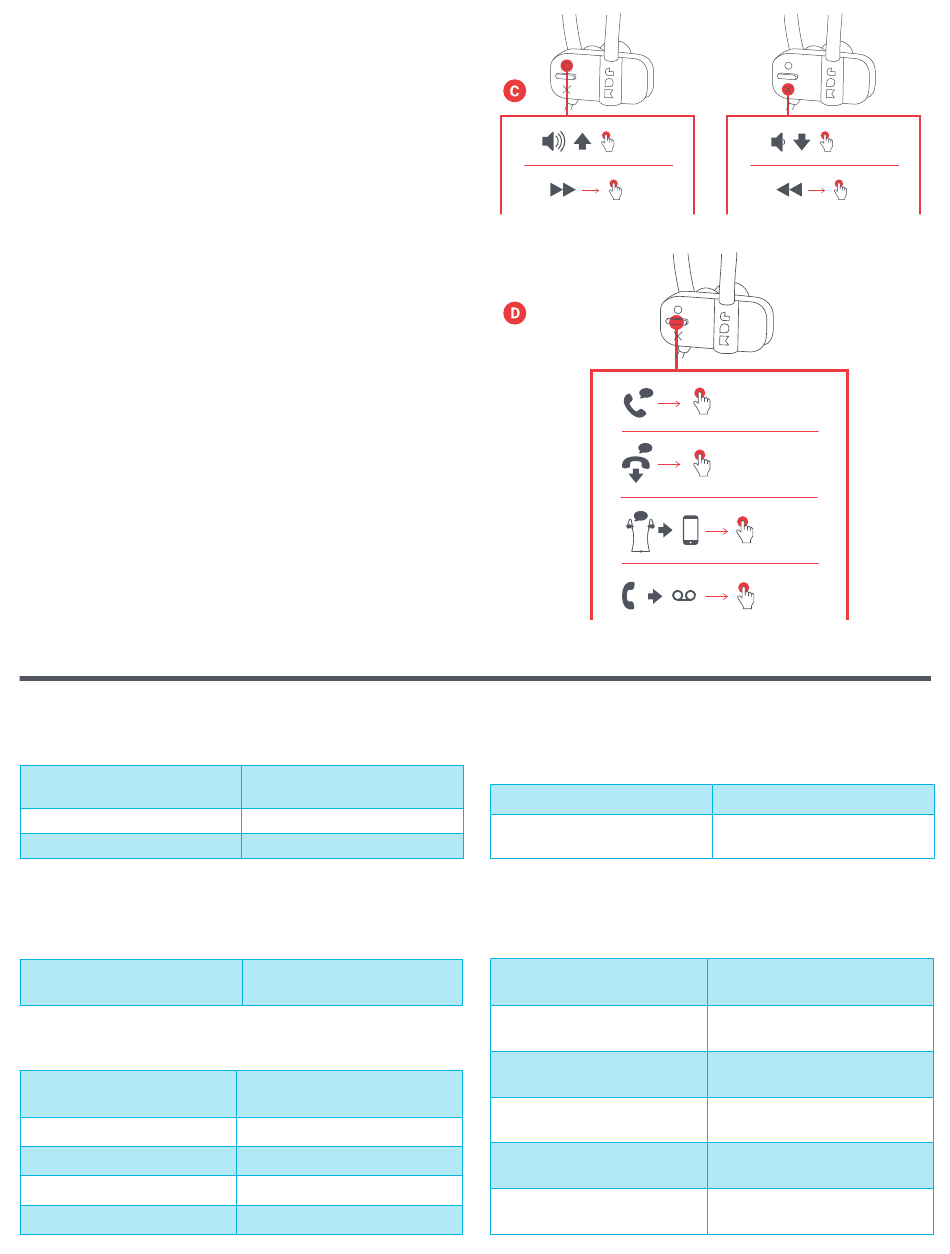 C

D