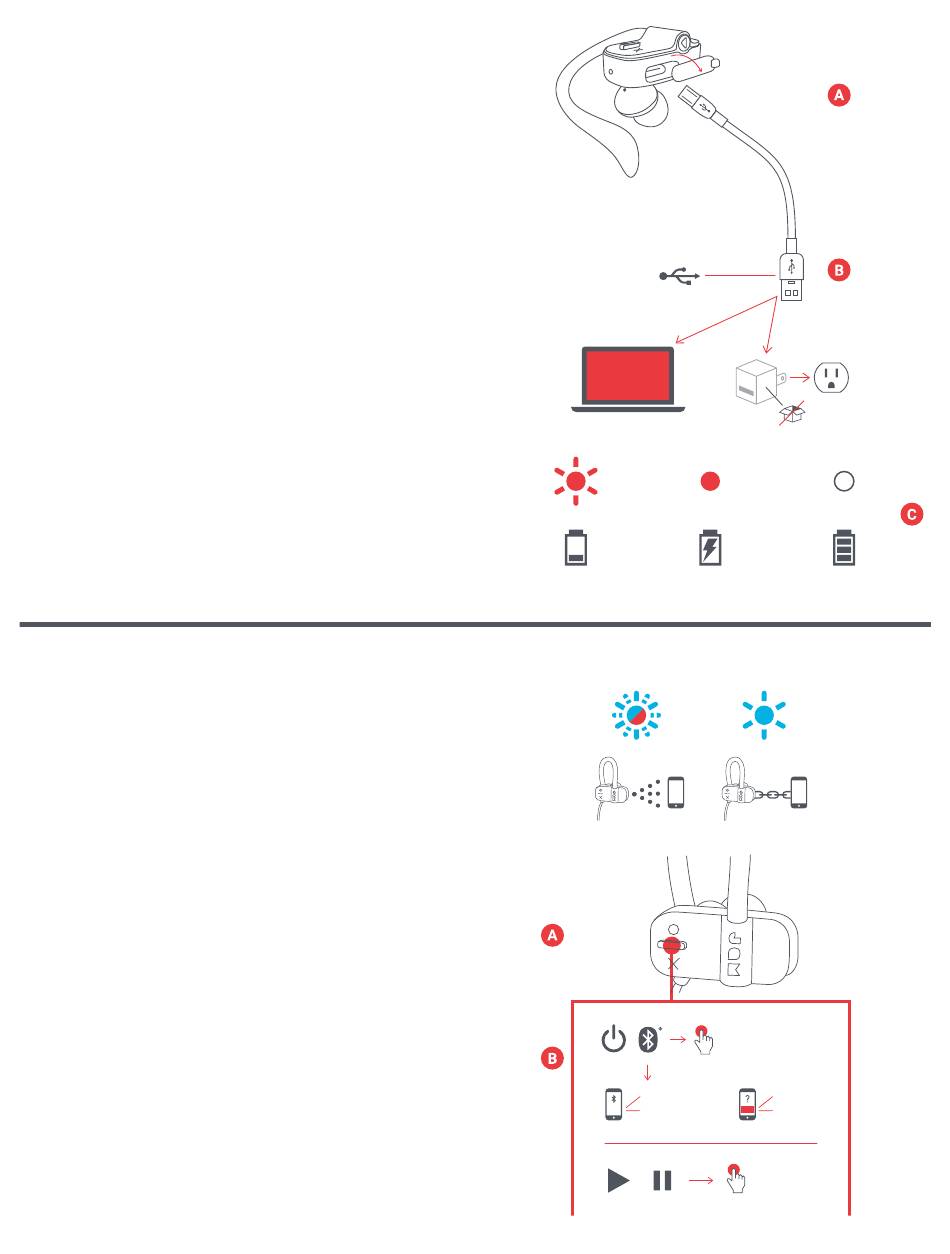 A

B

C

A

B

?