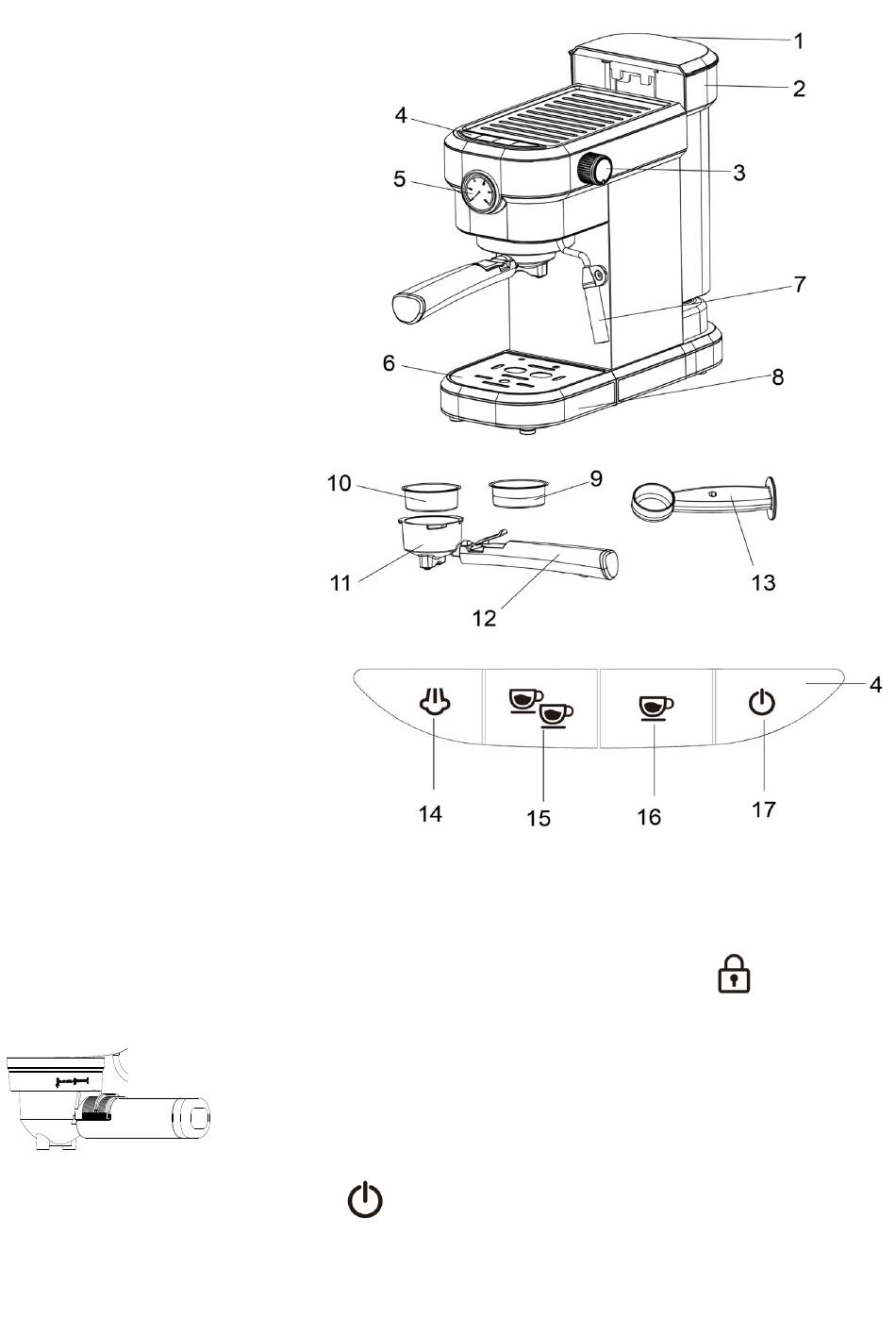 1
2
4
3
5
7
6
8
10
9
11
12
13
4
14
15
16
17